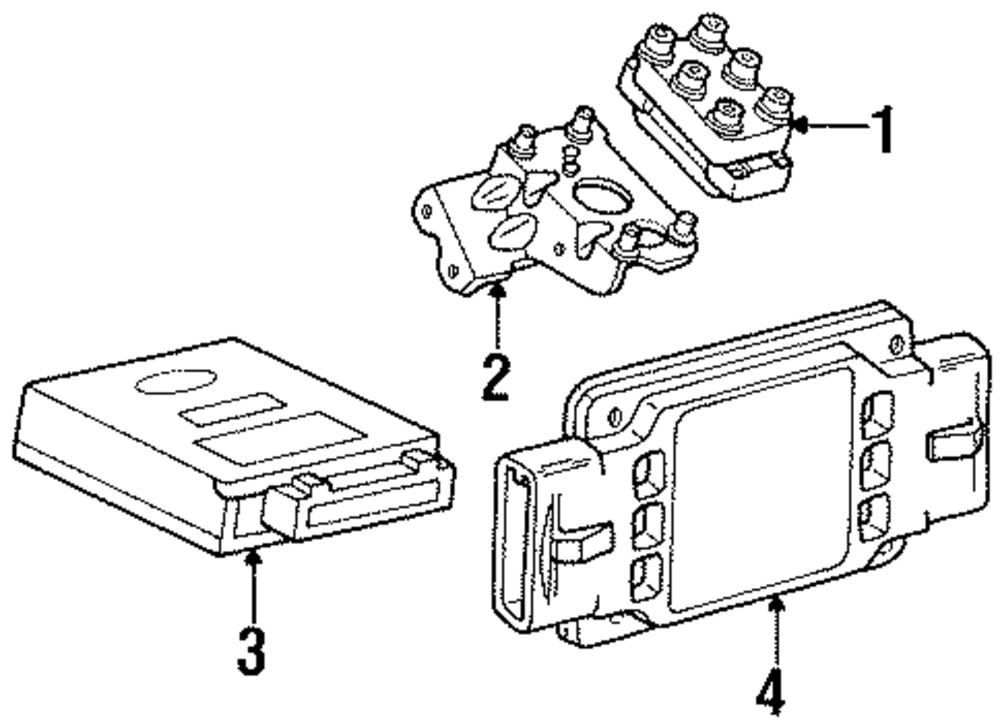 1
2
3
4