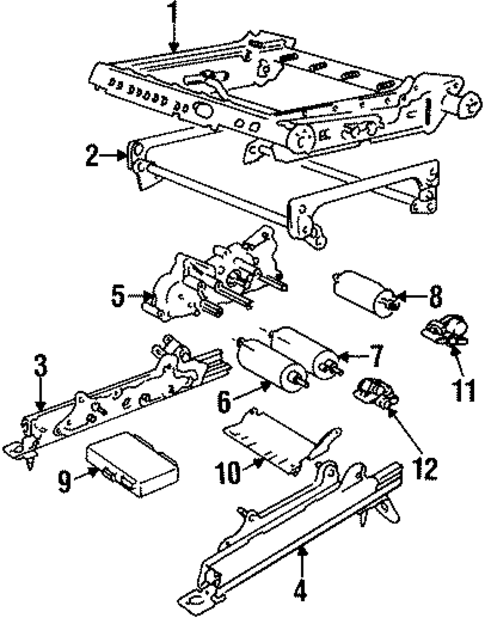 1
2
5
8
11
3
7
6
12
9
10
4