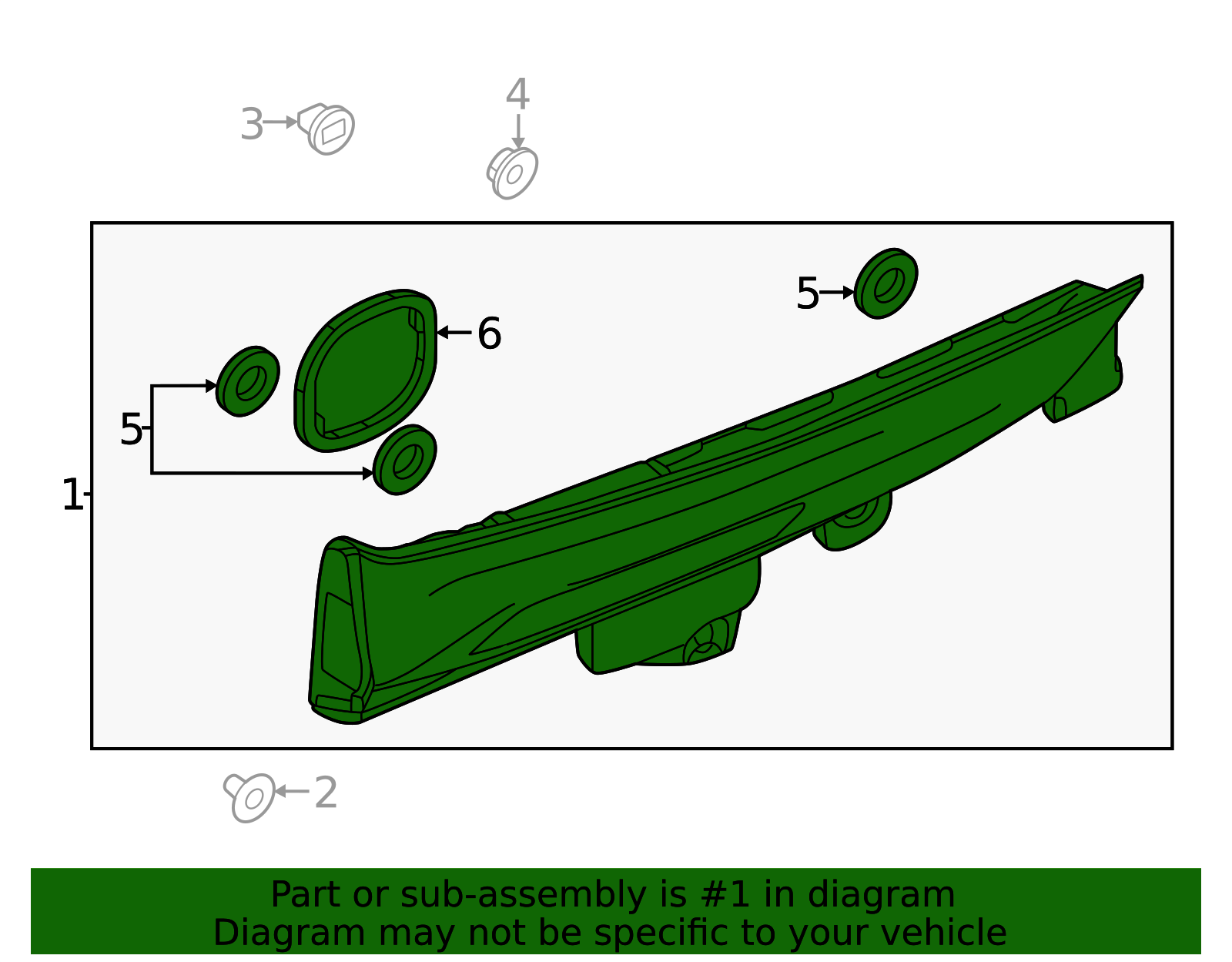 3

4

5

6

5

1

2

Part or sub-assembly is #1 in diagram
Diagram may not be specific to your vehicle