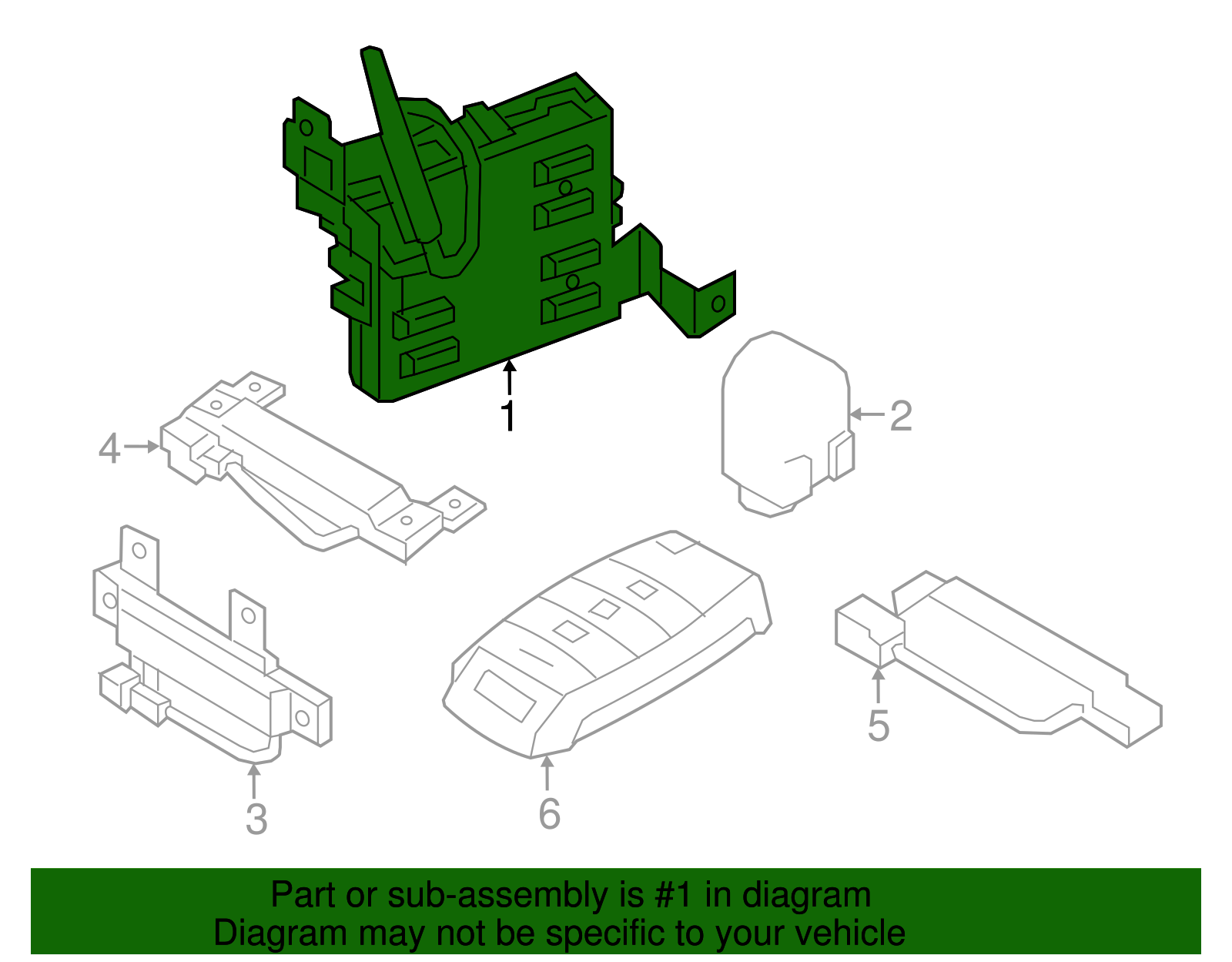 1

2

4

3

6

5

Part or sub-assembly is #1 in diagram
Diagram may not be specific to your vehicle