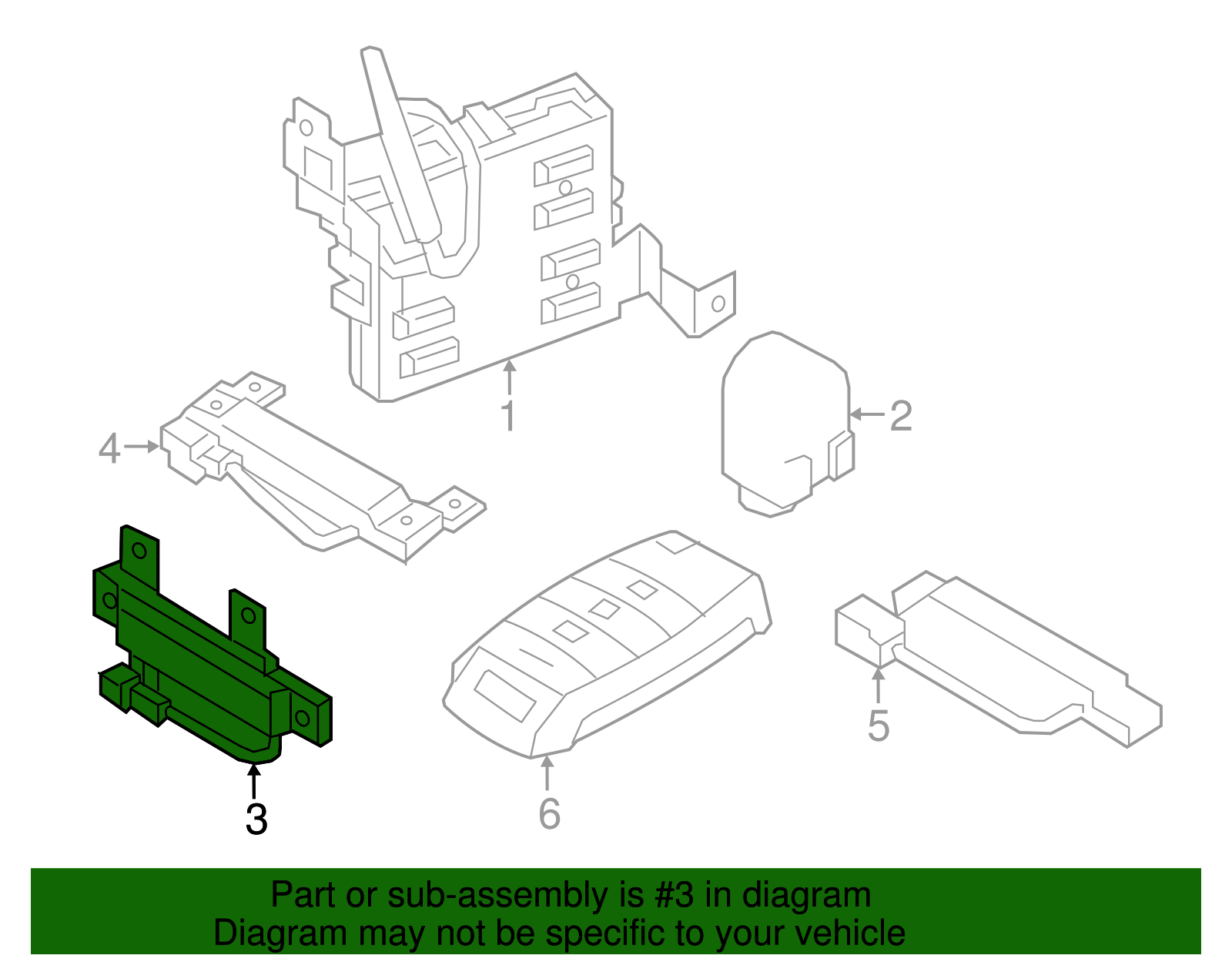 1
2
4
3
6
5

Part or sub-assembly is #3 in diagram
Diagram may not be specific to your vehicle