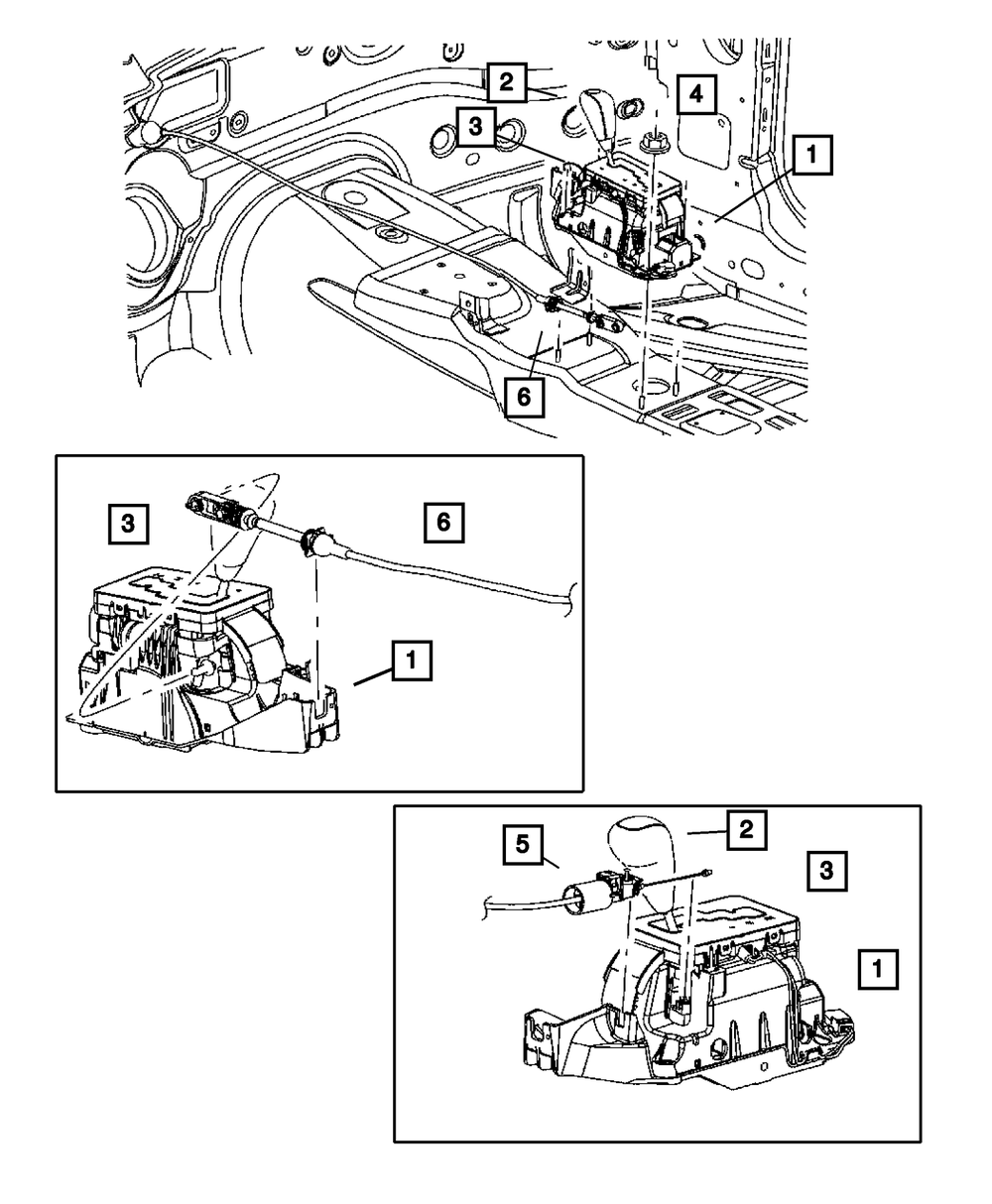 2
4
3
1
6
3
6
1
5
2
3
1