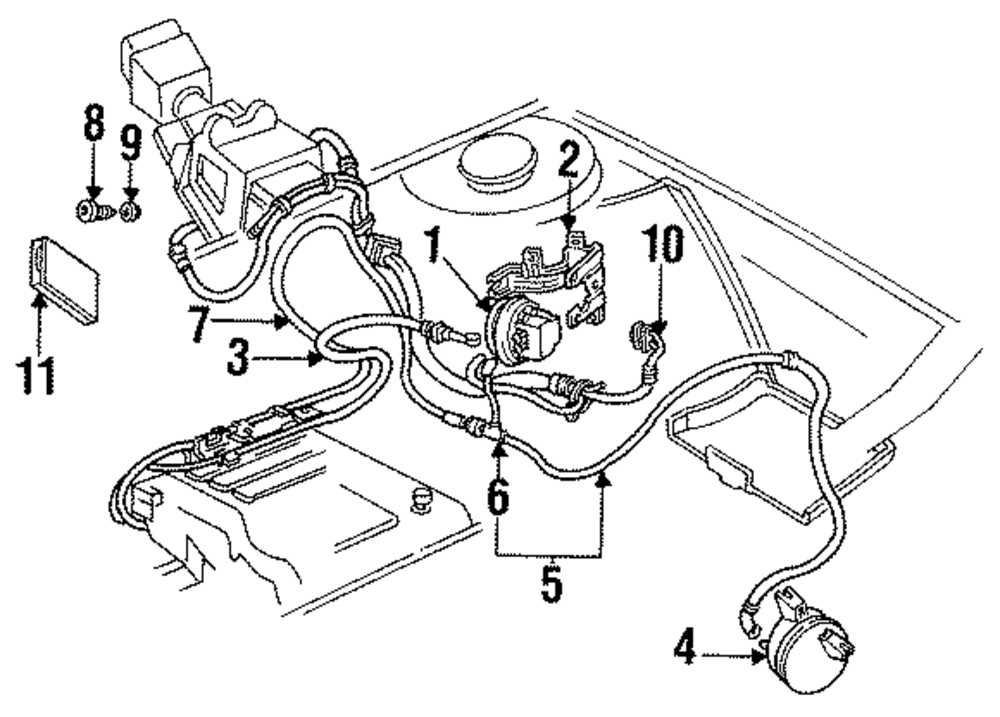 8
9
2
1
10
11
7
3
6
5
4