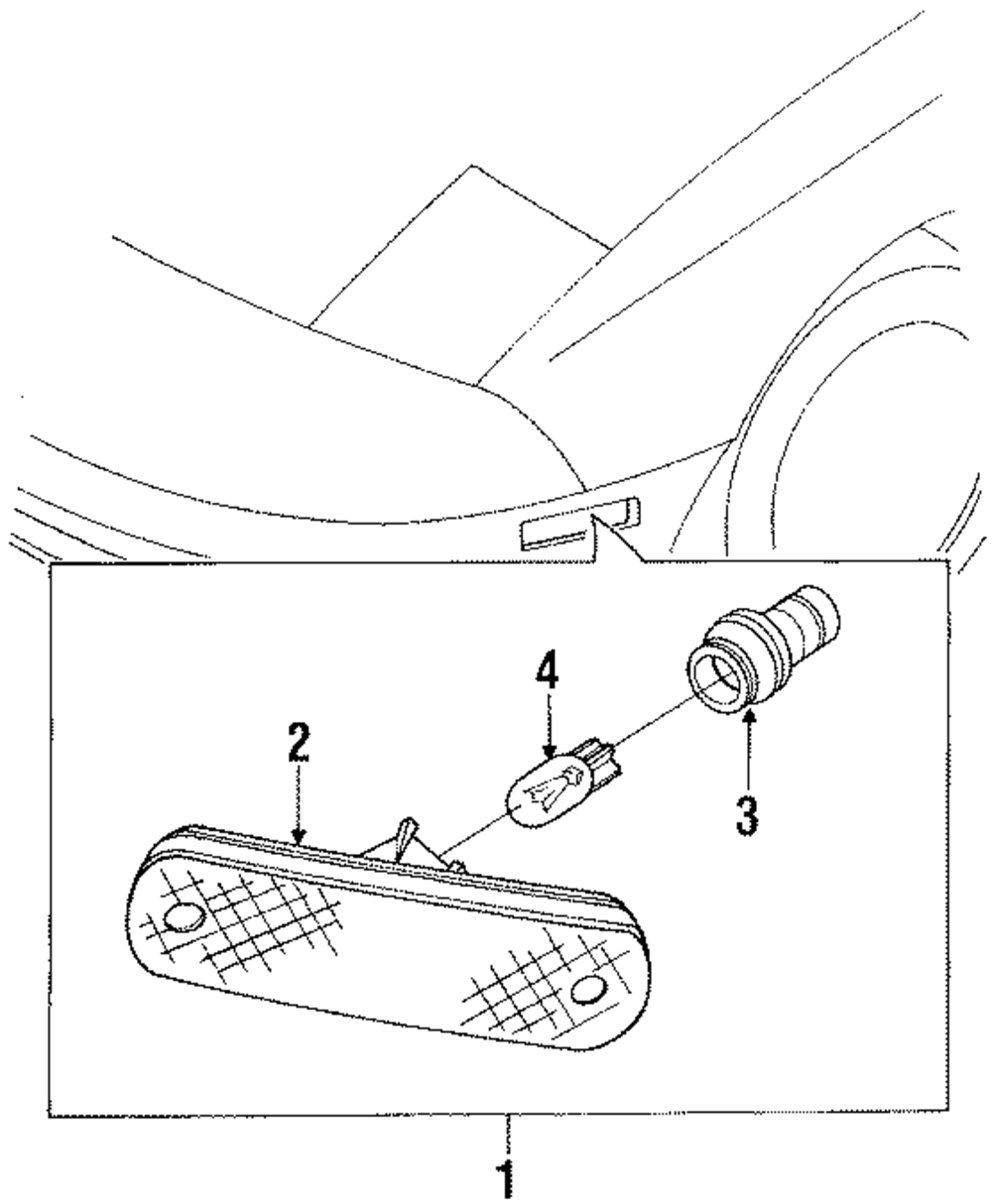 4
2
3
1