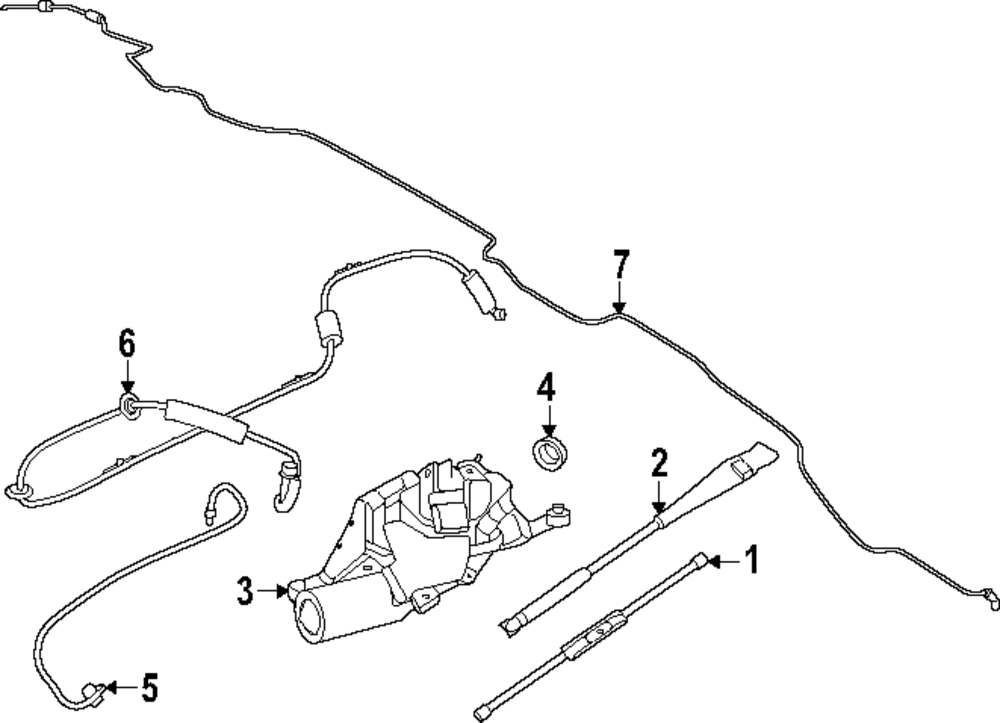 7
6
4
2
1
3
5