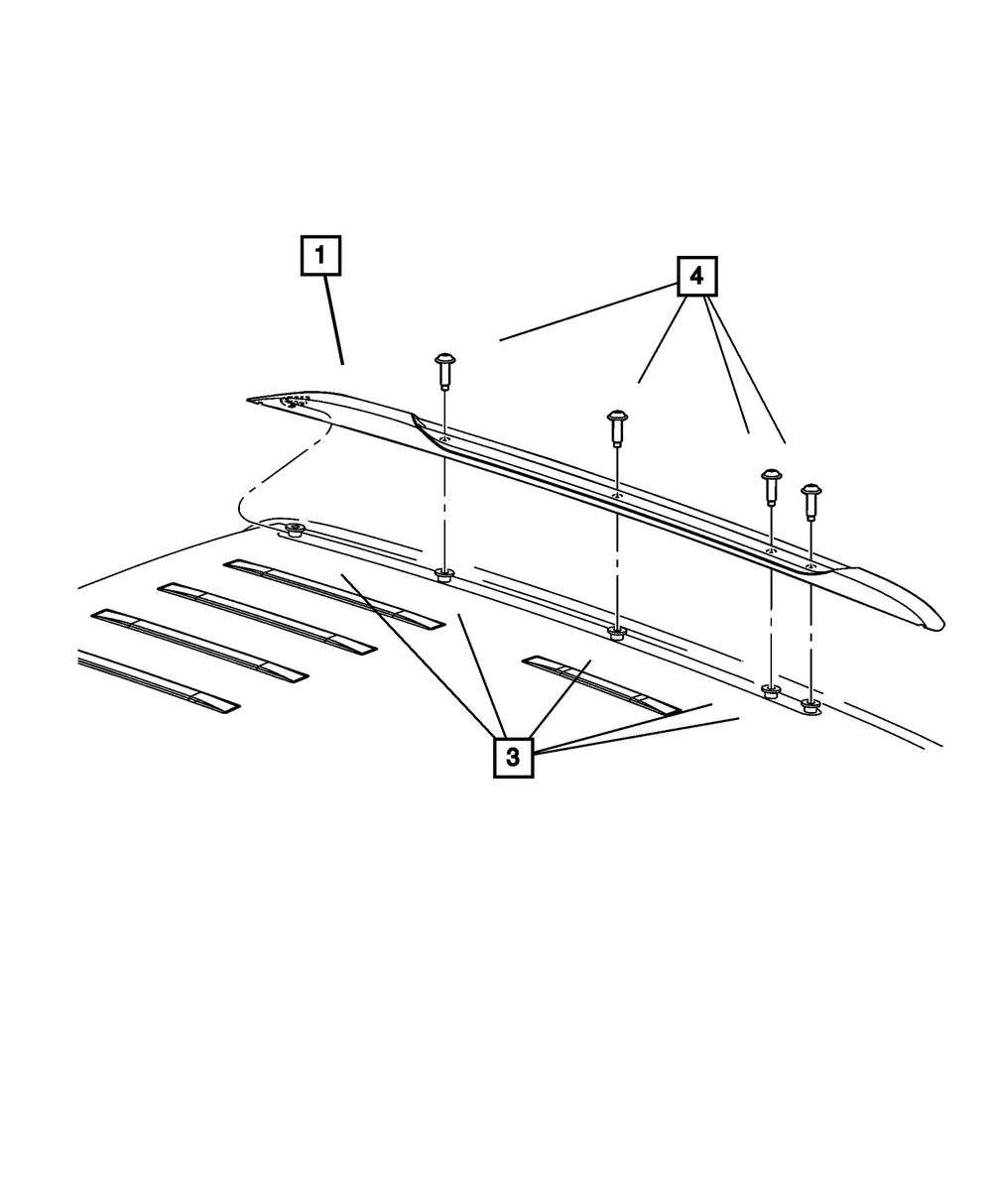 1
4
3