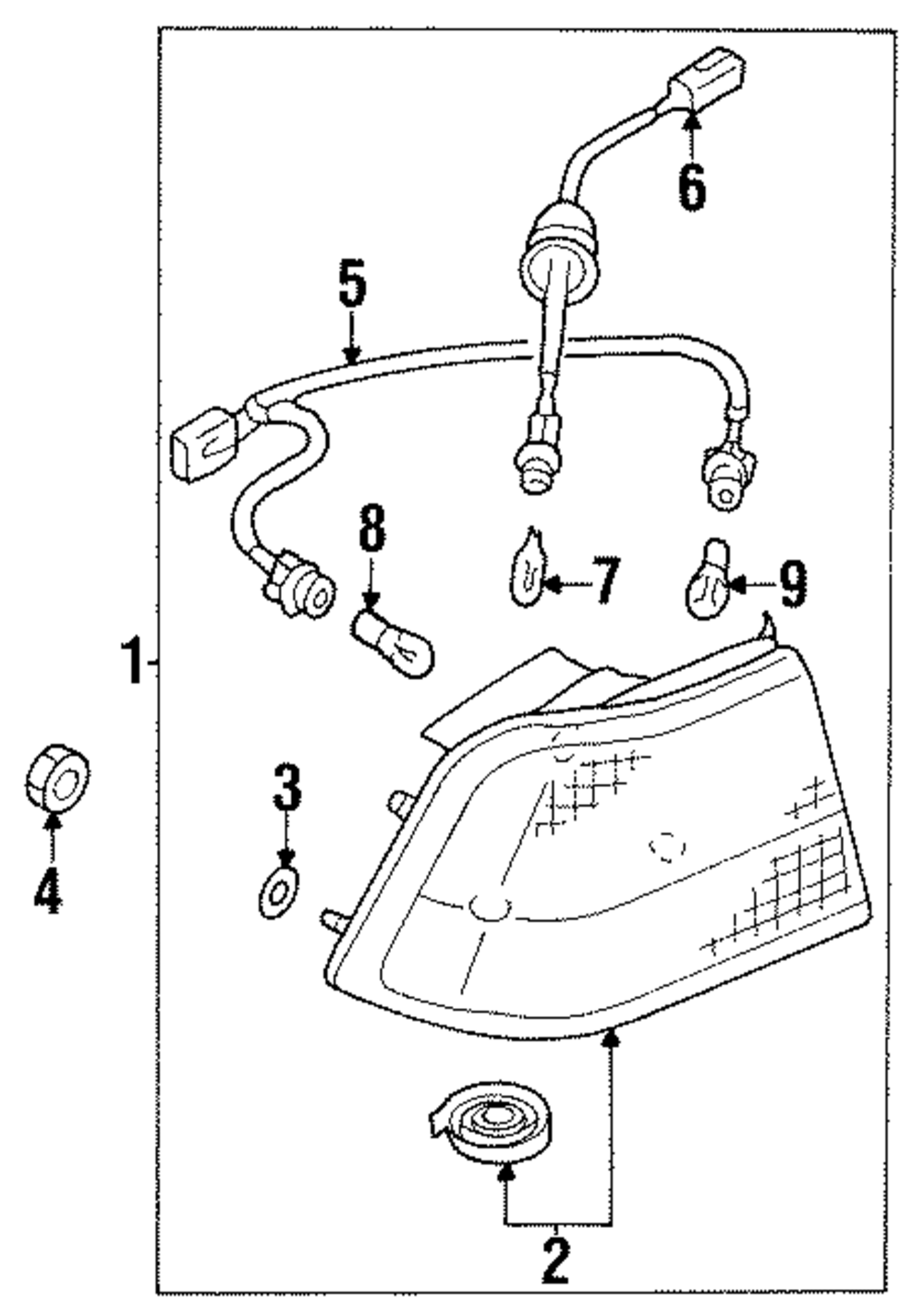 6
5
8
7
9
1
3
4
2