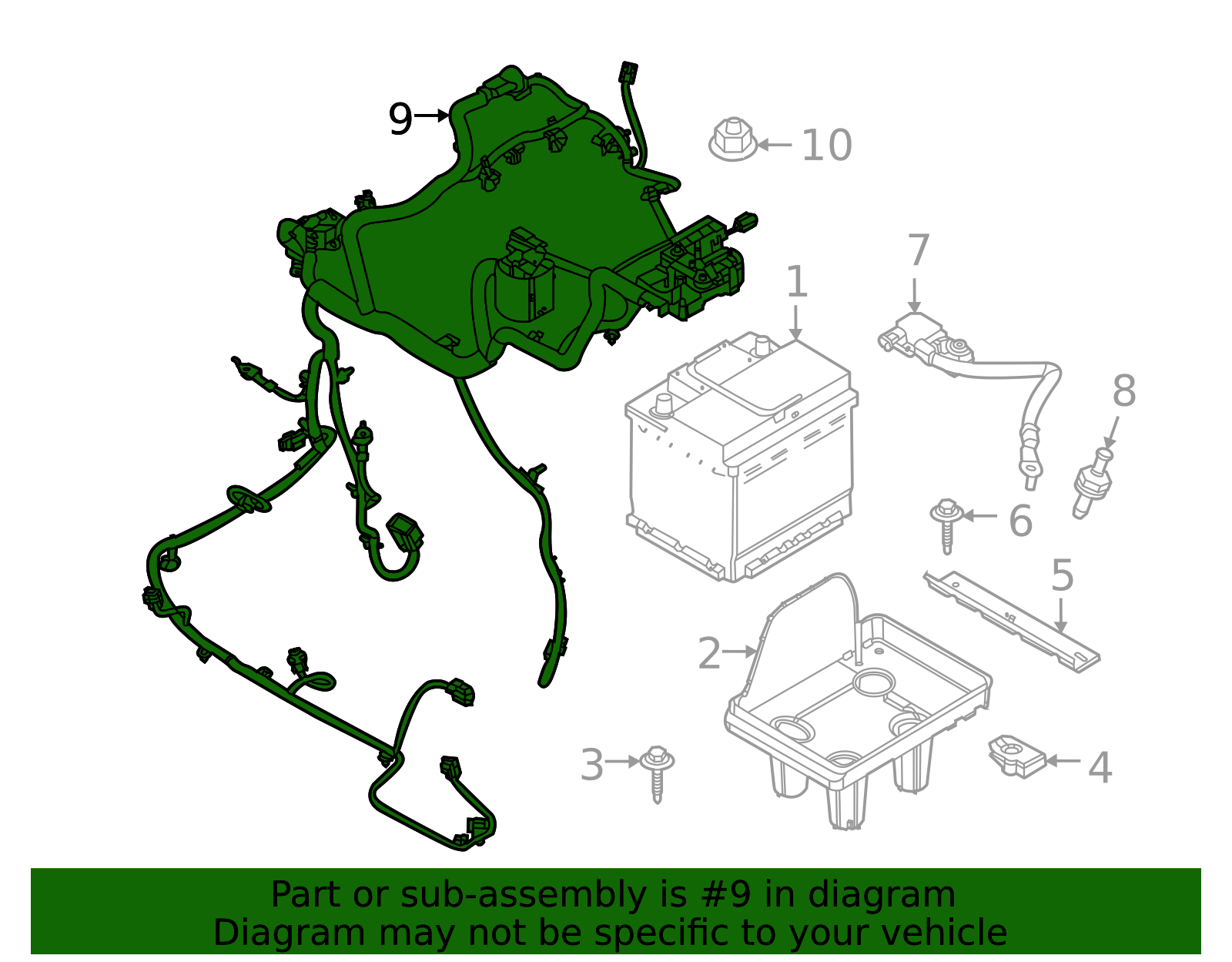 9
10
7
1
8
6
5
2
3
4
Part or sub-assembly is #9 in diagram
Diagram may not be specific to your vehicle