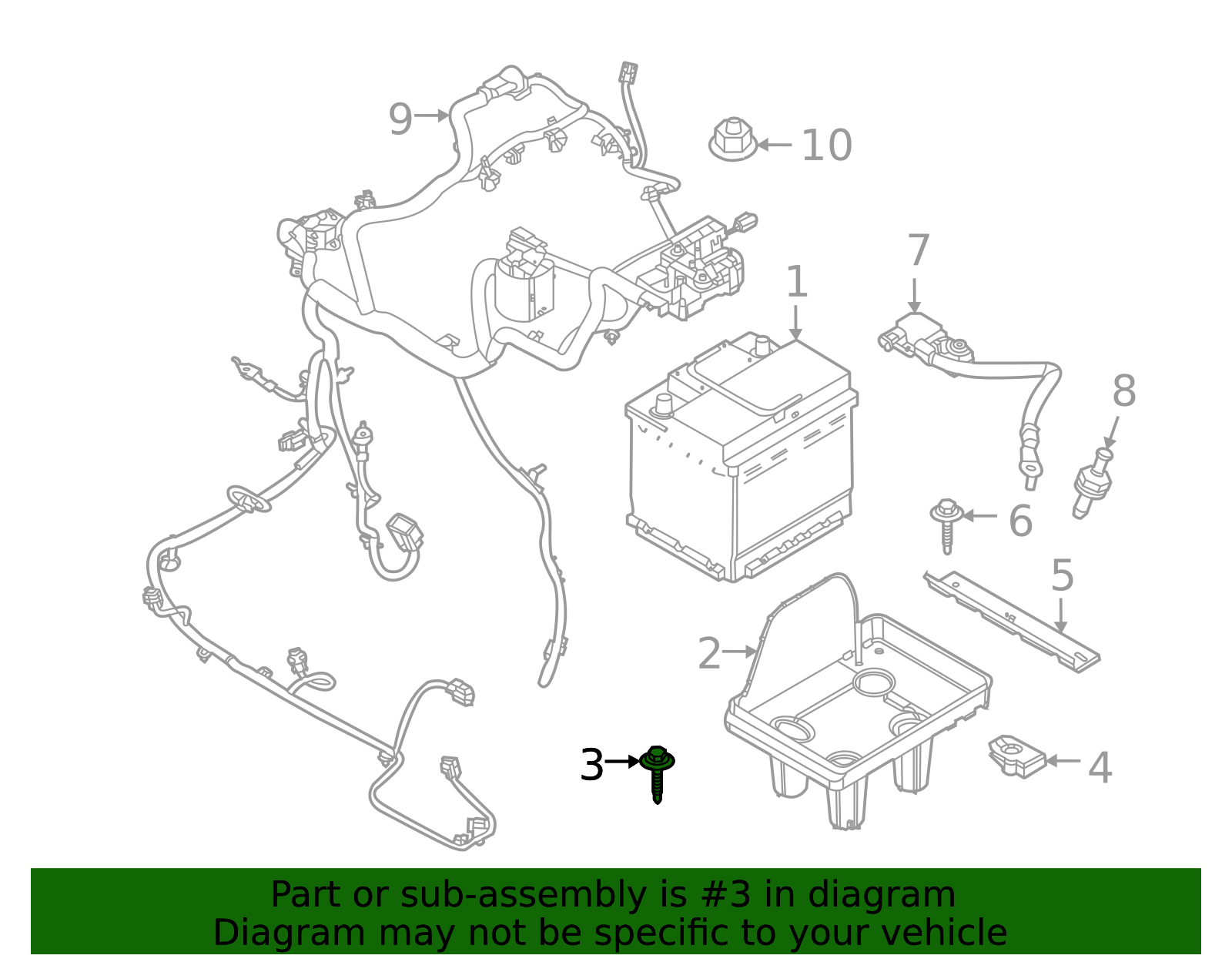 9
10
7
1
8
6
5
2
3
4

Part or sub-assembly is #3 in diagram
Diagram may not be specific to your vehicle