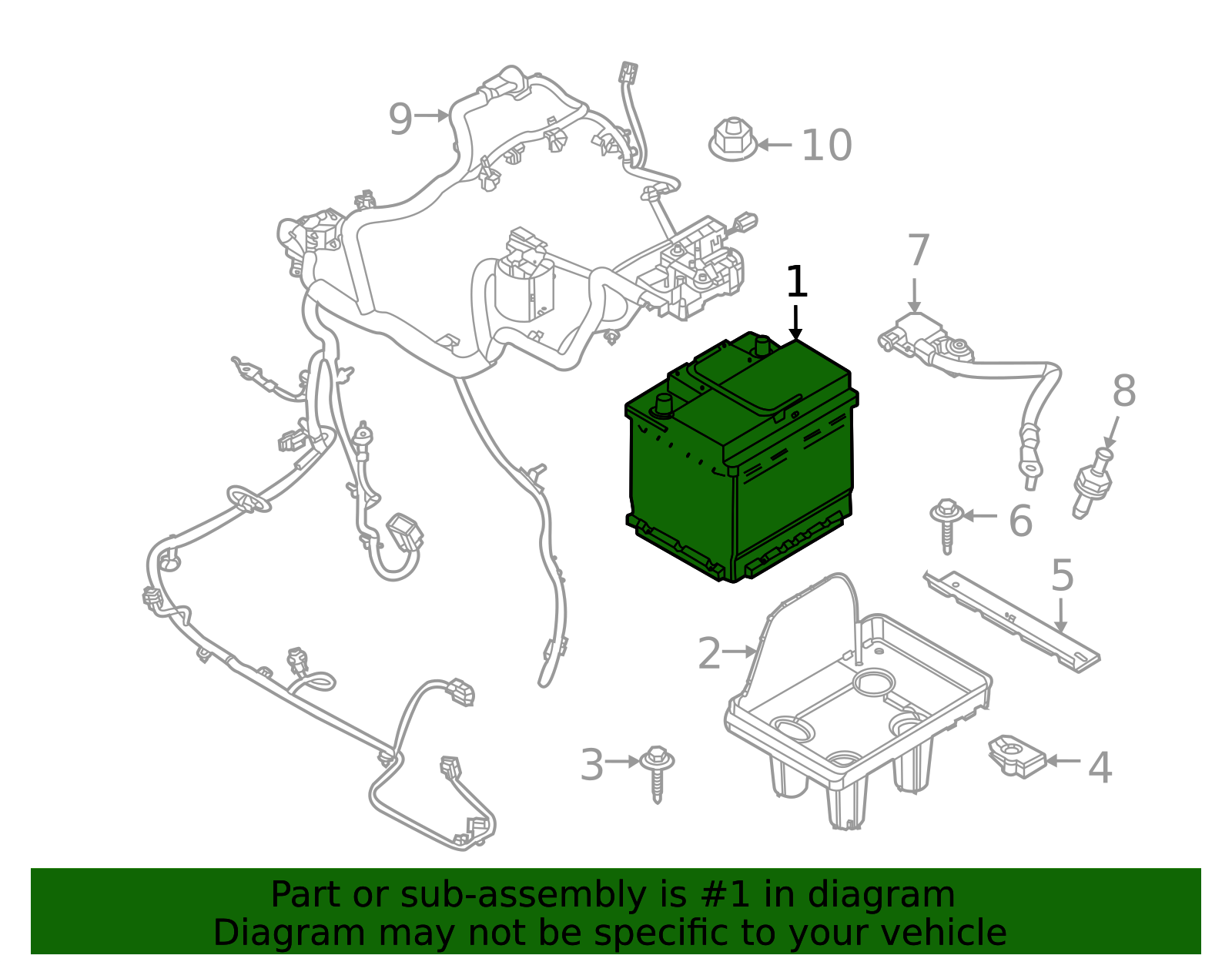 9
10
7
1
8
6
5
2
3
4

Part or sub-assembly is #1 in diagram
Diagram may not be specific to your vehicle