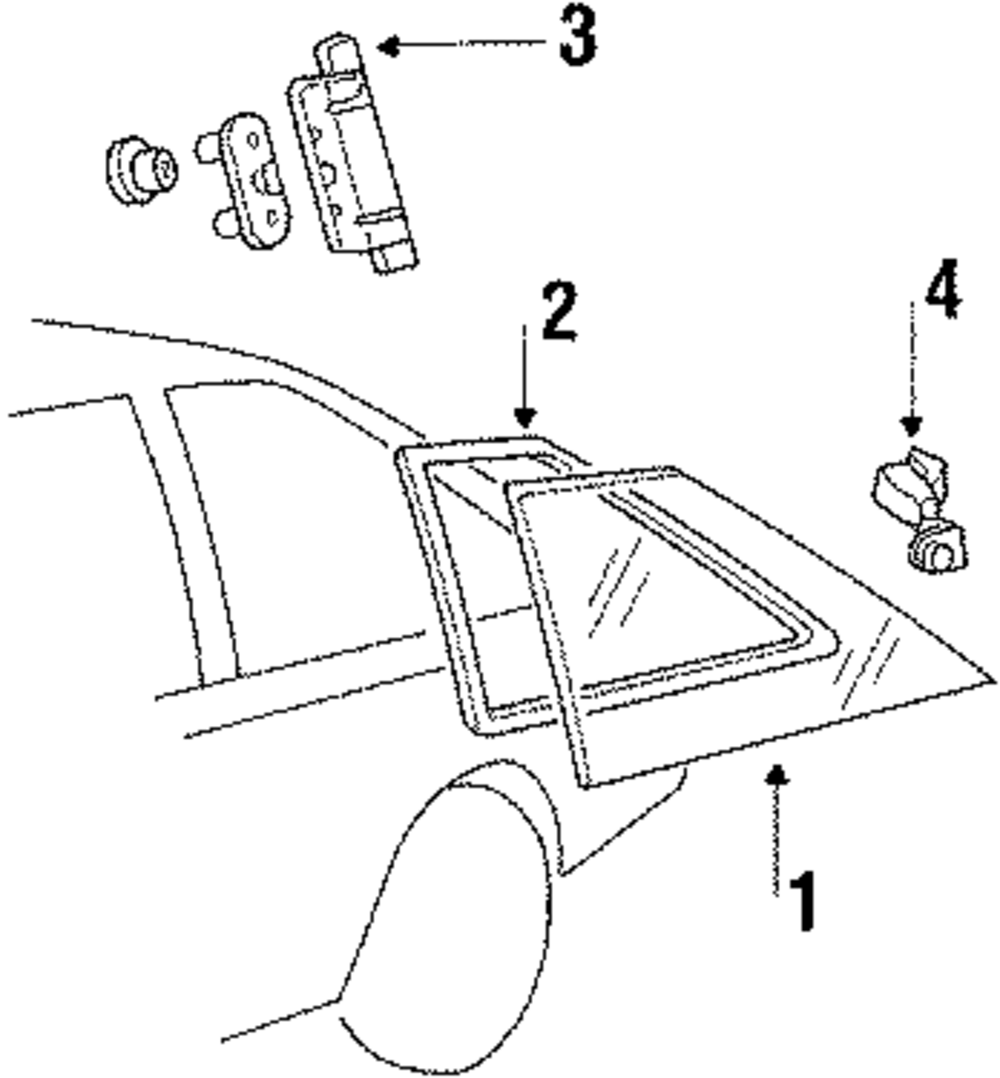 3
2
4
1