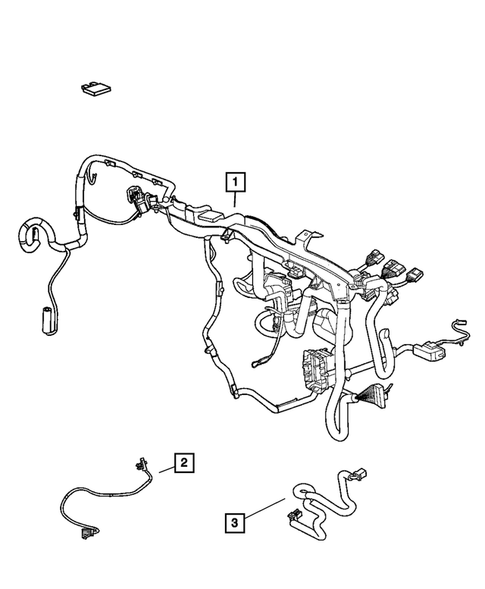 1

2

3