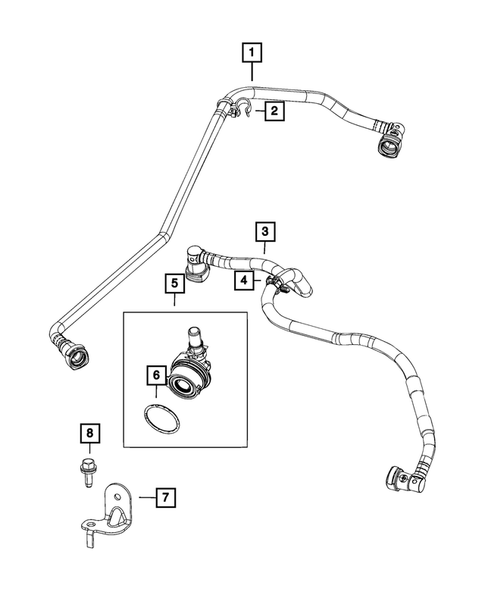 1
2
3
4
5
6
8
7