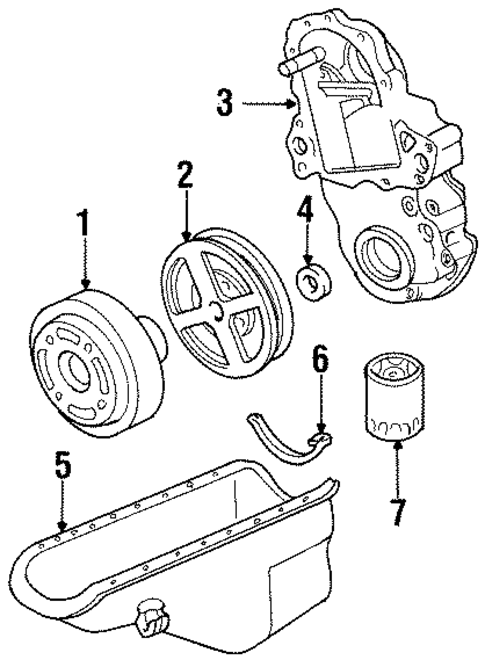 3
2
1
4
6
5
7