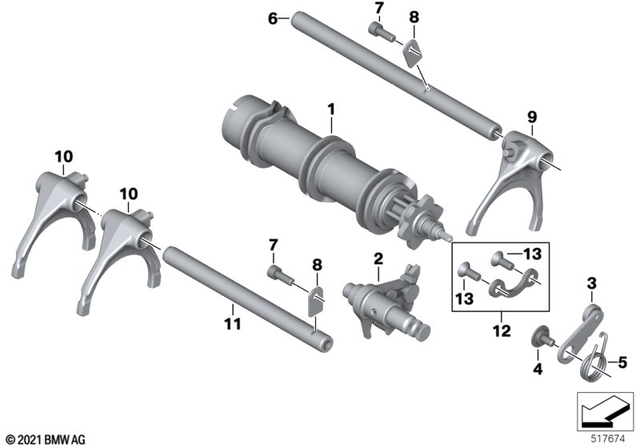 6
7
8
1
9
10
10
7
8
2
13
13
12
3
11
4
5
© 2021 BMW AG
517674