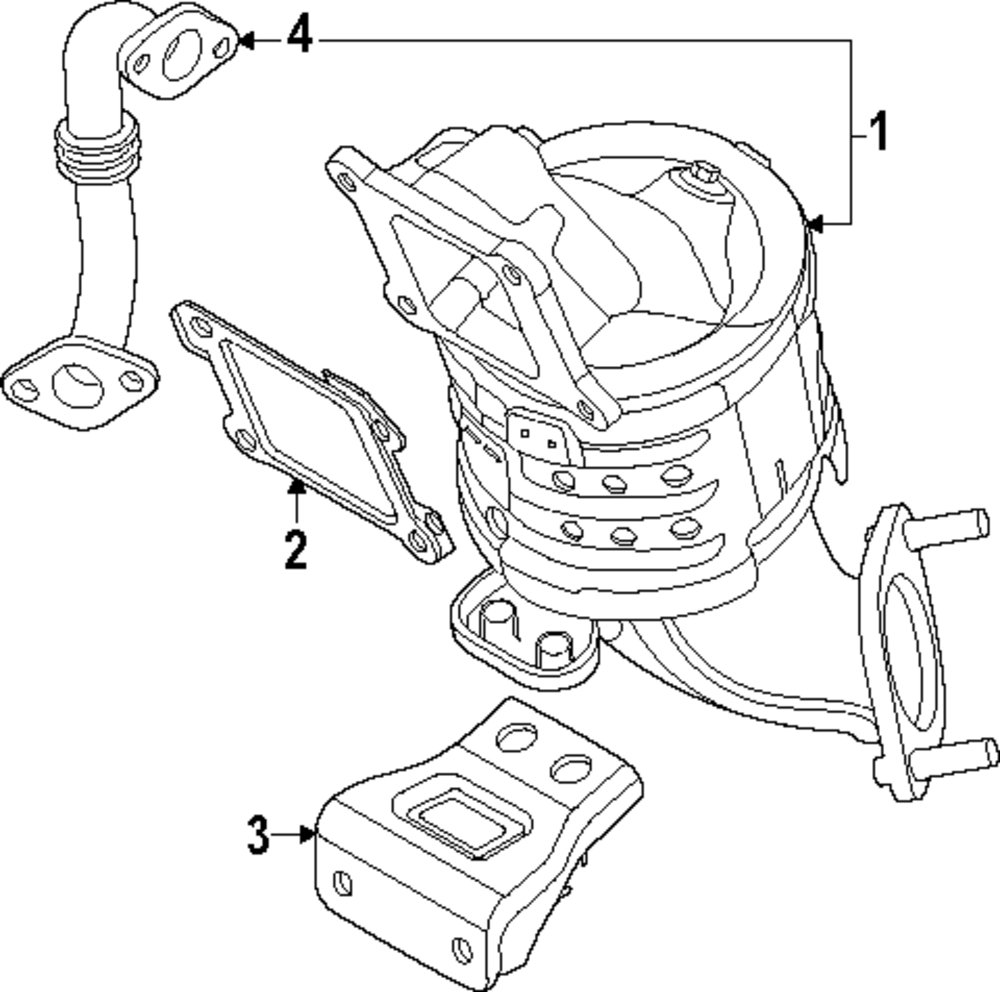 4
1
2
3