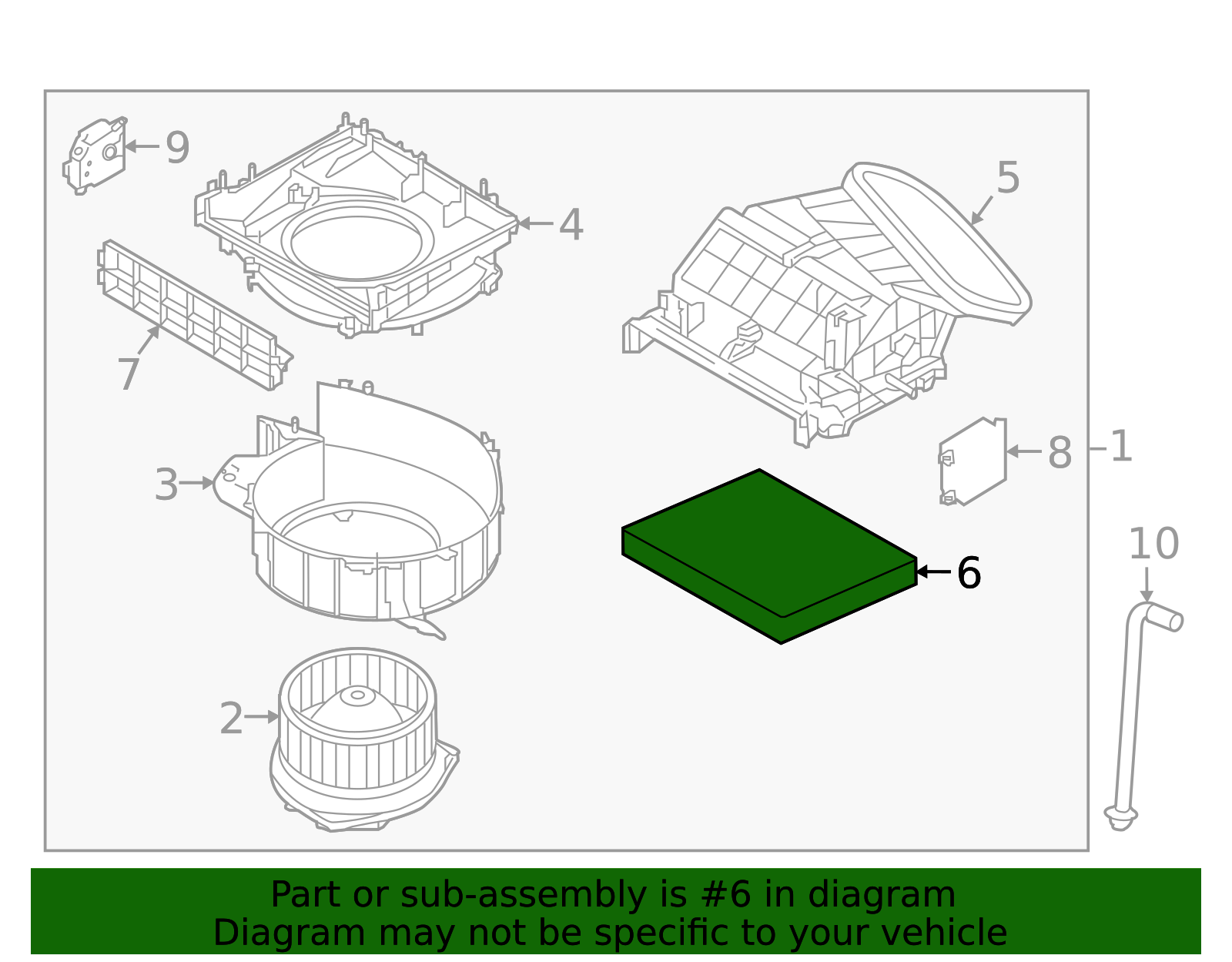 9
4
5
7
3
8
1
6
10
2

Part or sub-assembly is #6 in diagram
Diagram may not be specific to your vehicle