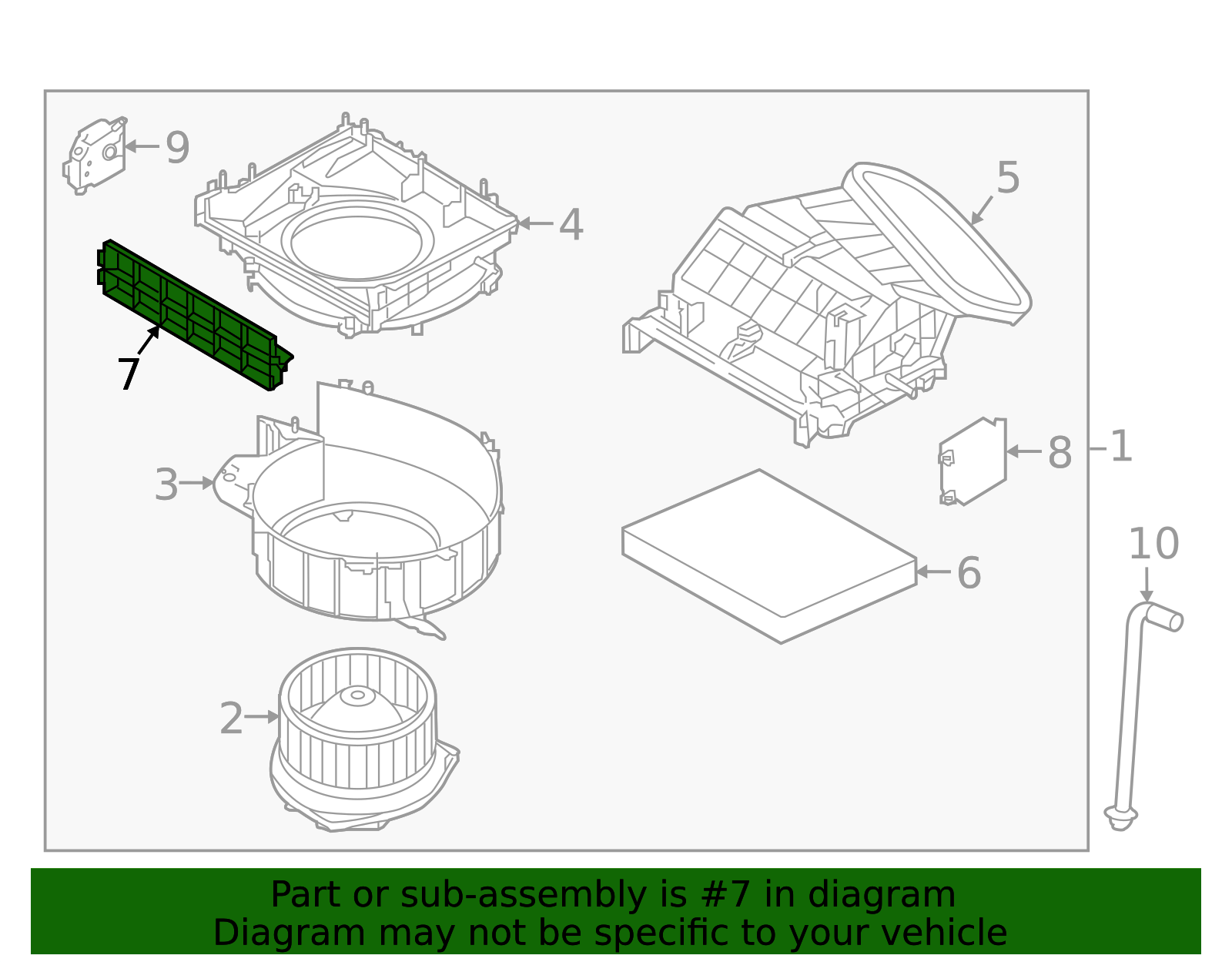 9
4
5
7
3
8
1
6
10
2

Part or sub-assembly is #7 in diagram
Diagram may not be specific to your vehicle