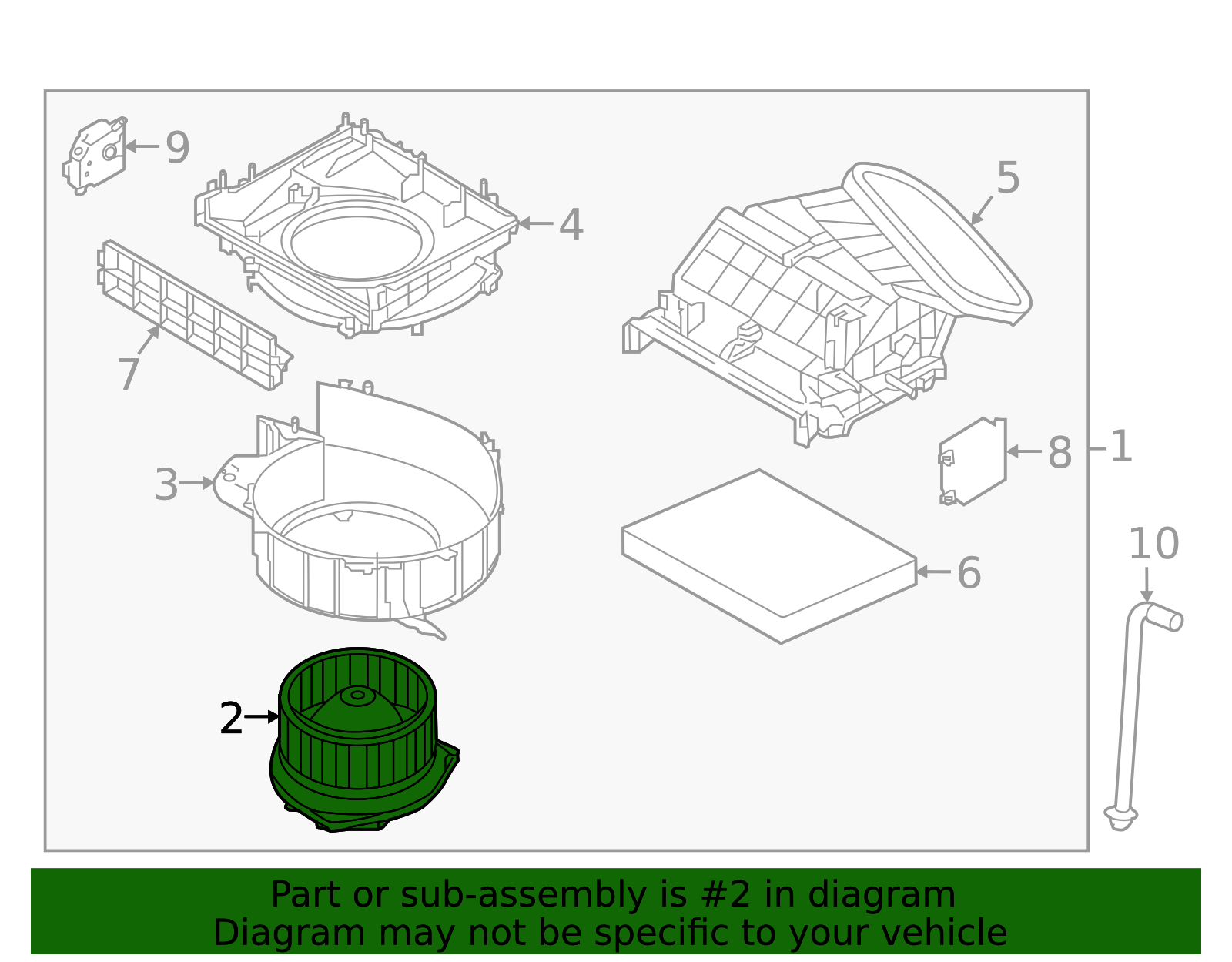 9
4
5
7
3
8
1
6
10
2

Part or sub-assembly is #2 in diagram
Diagram may not be specific to your vehicle