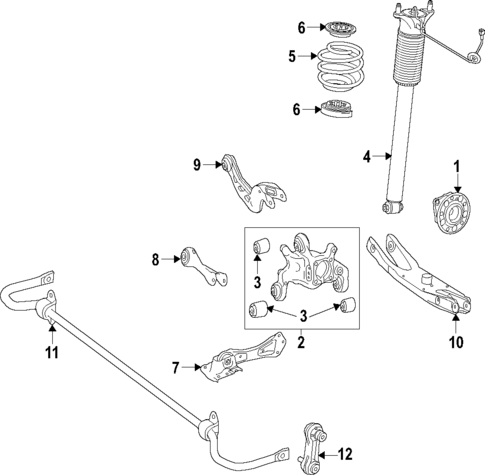 6
5
6
4
1
9
8
3
3
2
10
11
7
12