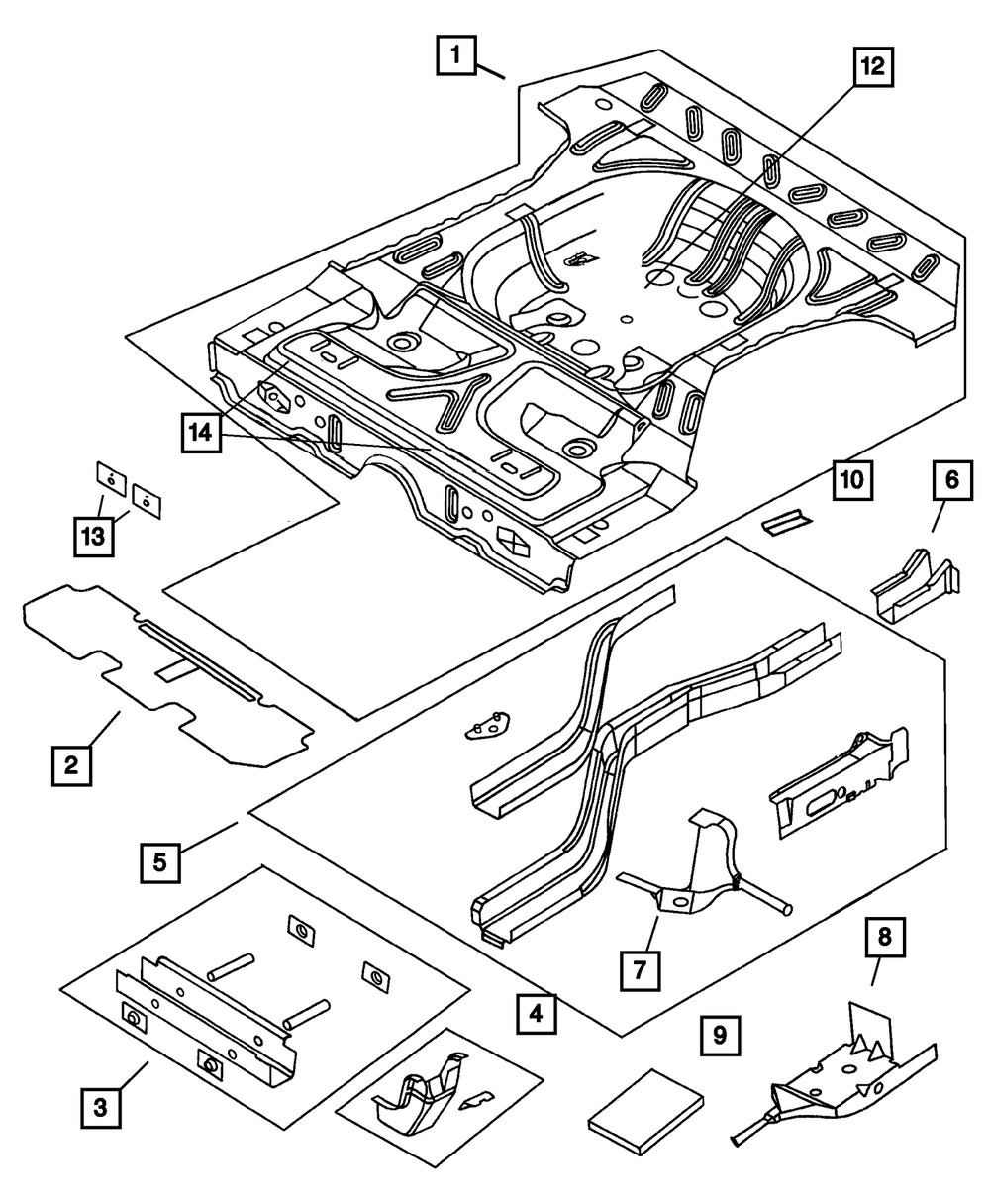 1
12
14
13
10
6
2
5
7
8
4
9
3