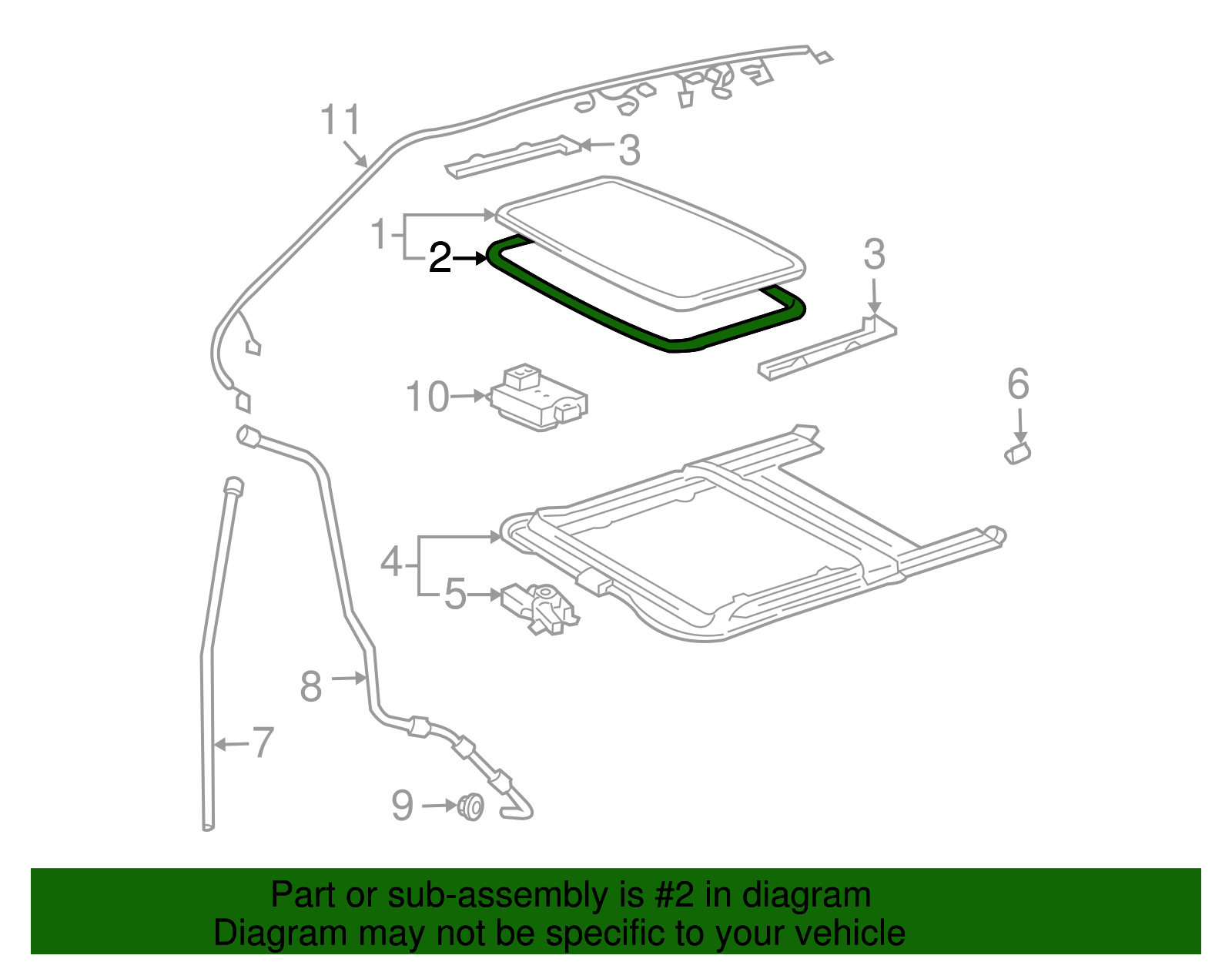 11
3
1
2
3
10
6
4
5
8
7
9

Part or sub-assembly is #2 in diagram
Diagram may not be specific to your vehicle