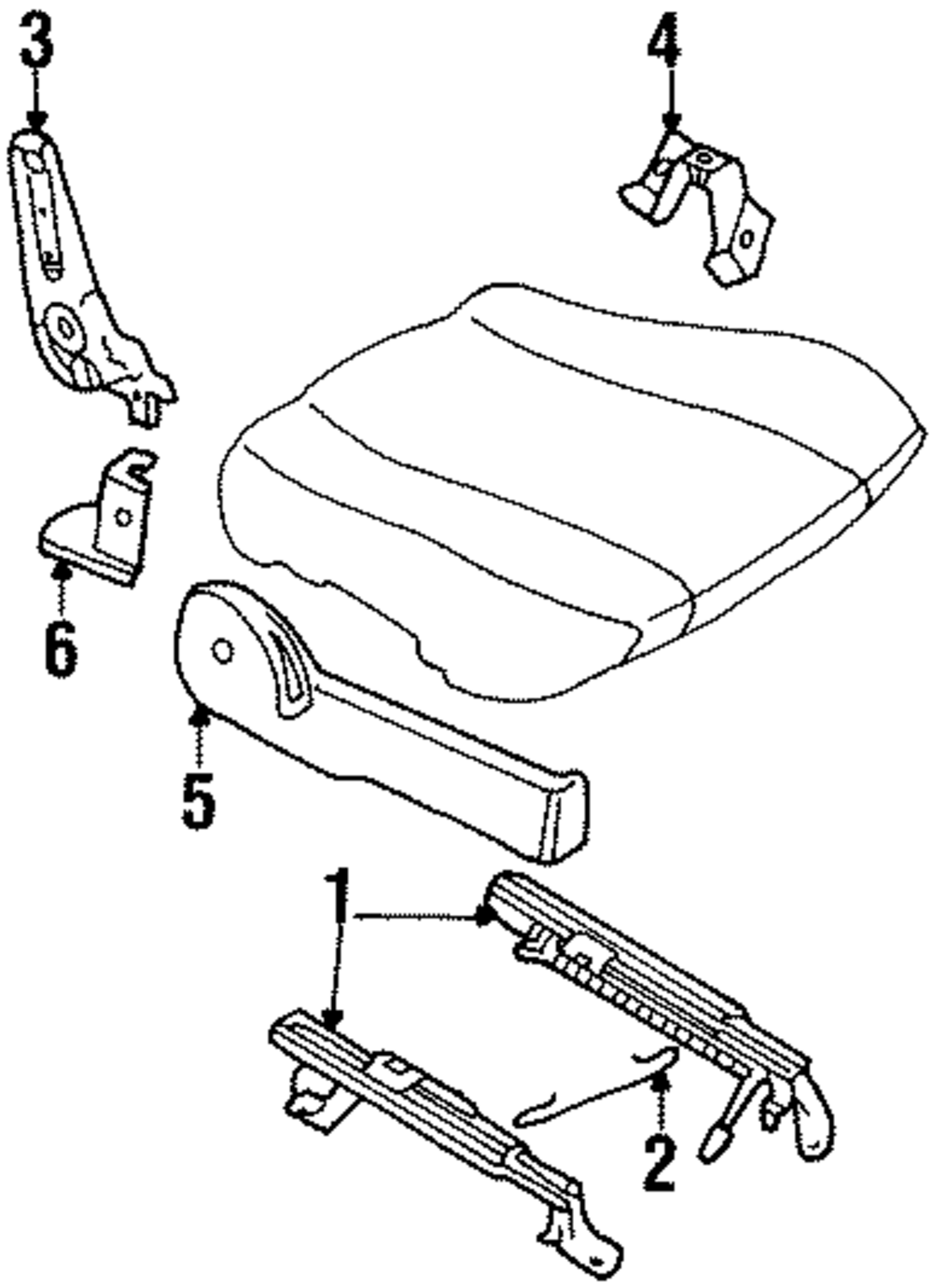 3
4
6
5
1
2