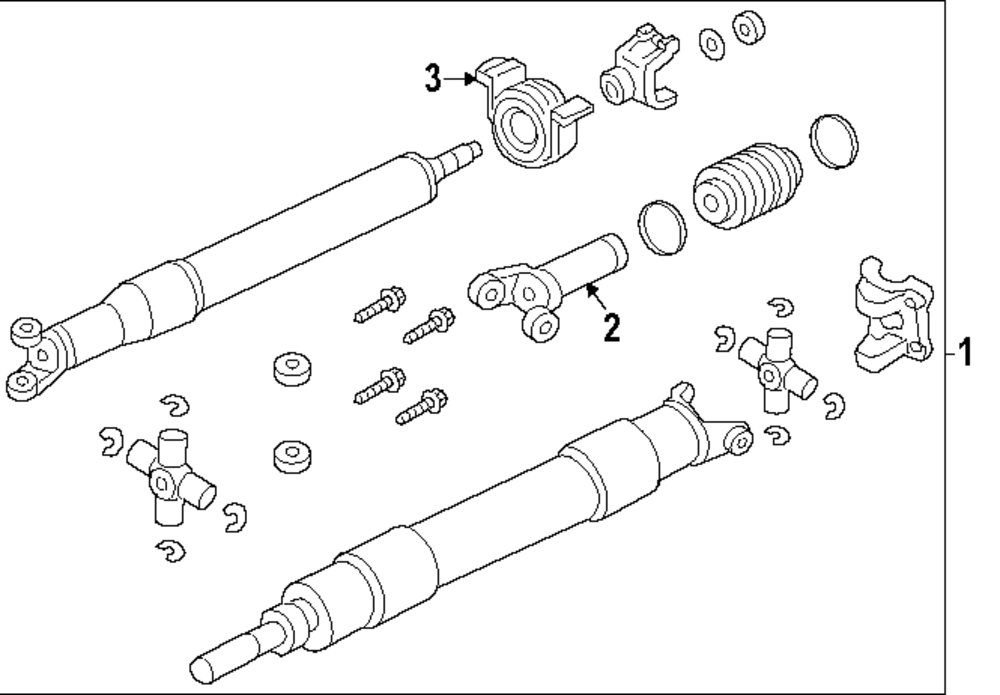 3
2
1