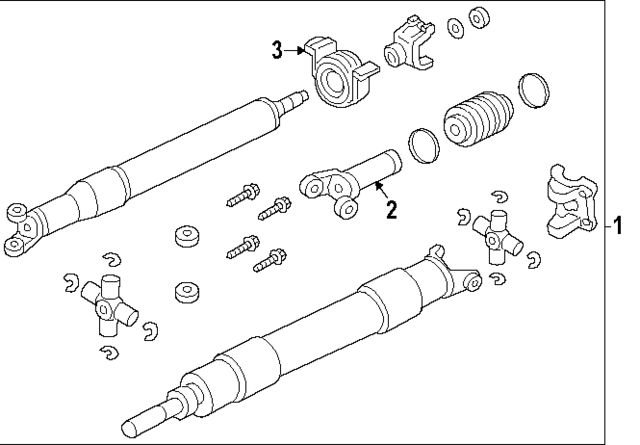 3
2
1