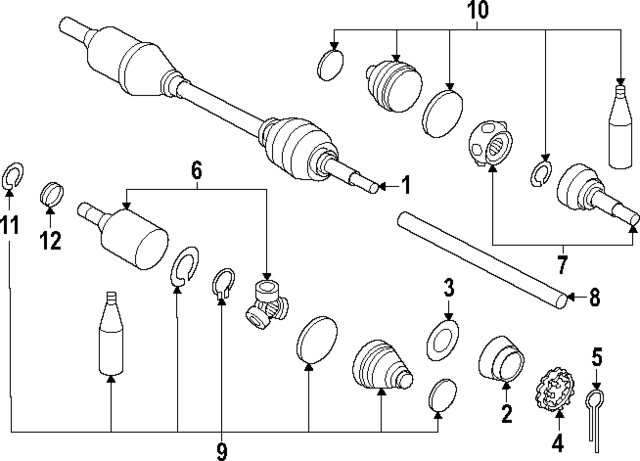 10
1
6
11
12
7
8
3
5
2
4
9