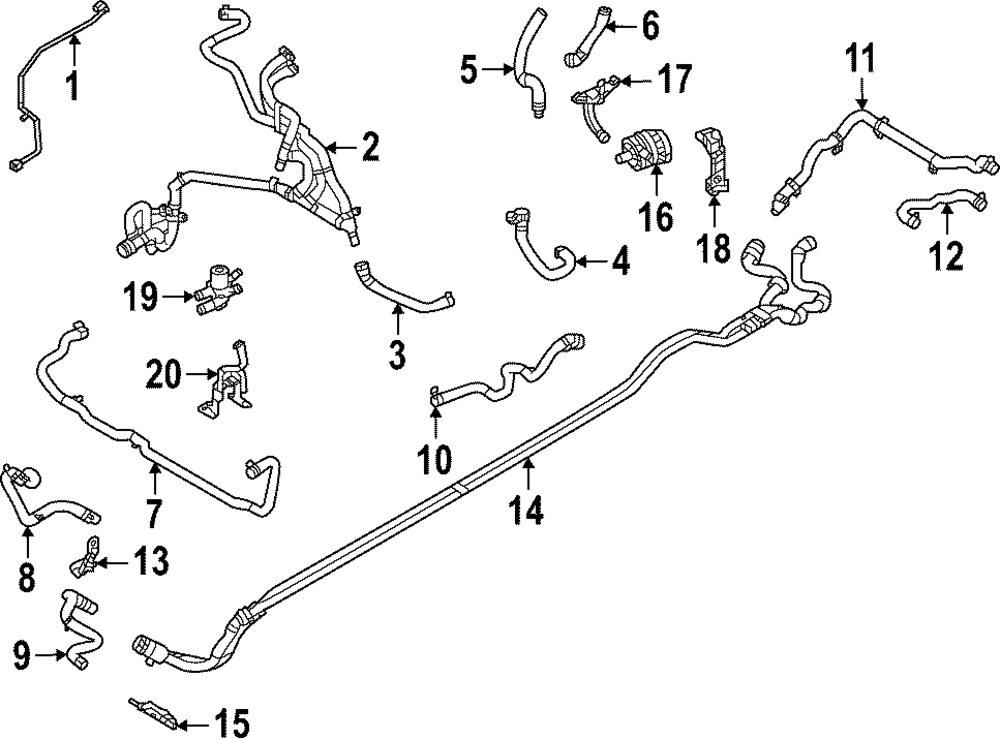 1
2
5
6
17
11
16
18
12
4
19
3
20
10
14
7
8
13
9
15