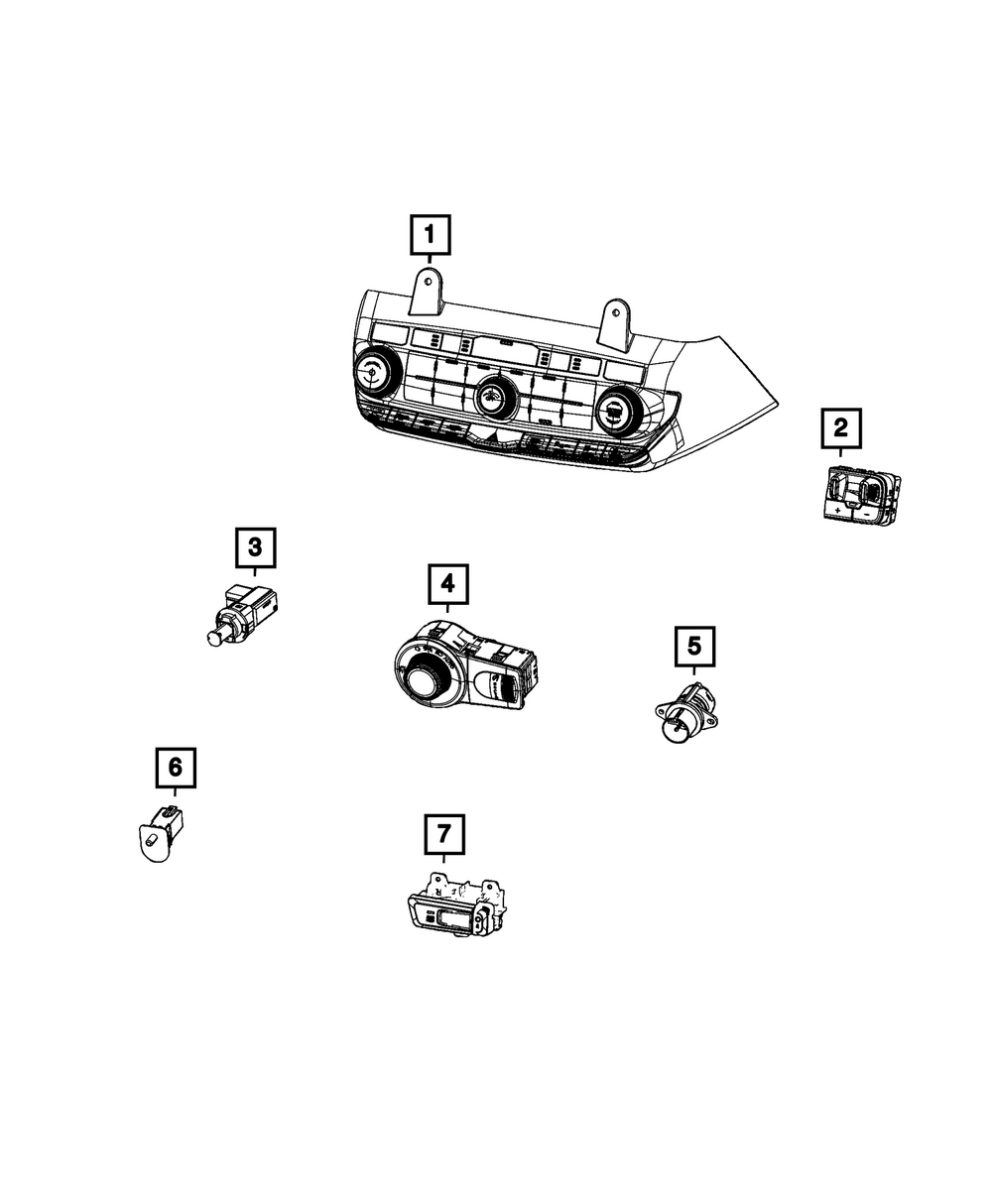 1
2
3
4
5
6
7