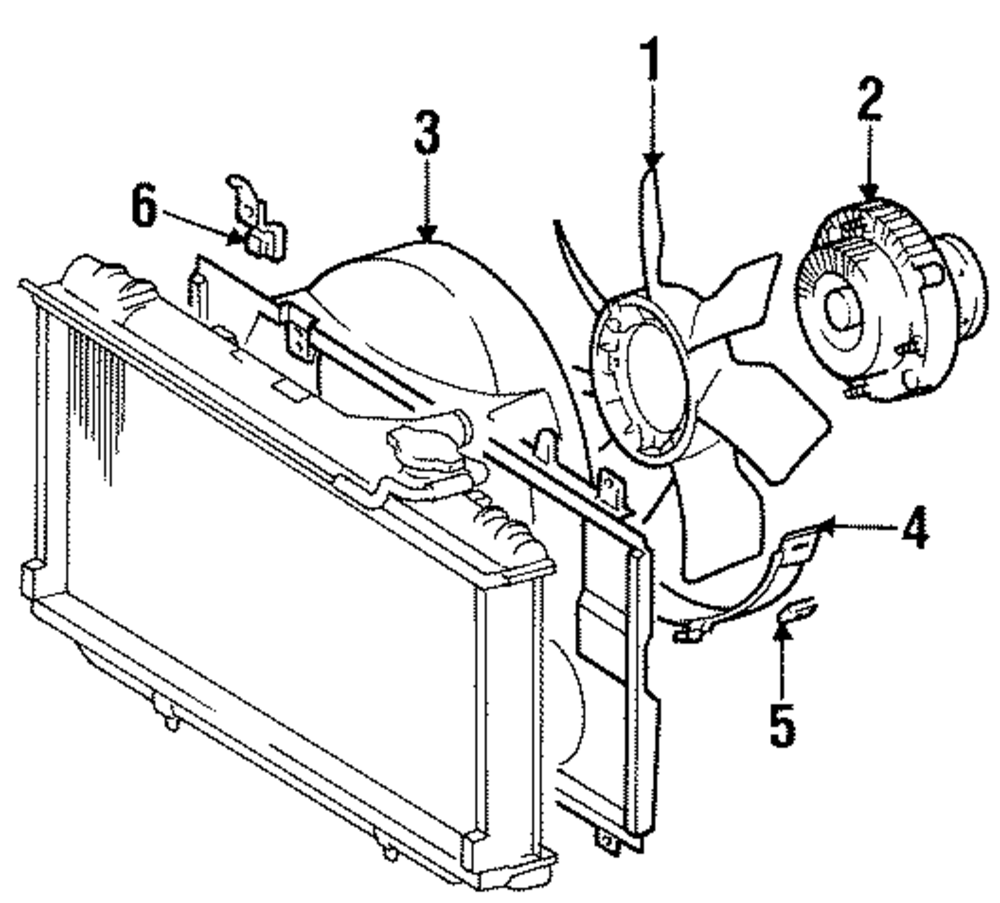 1
2
3
6
4
5