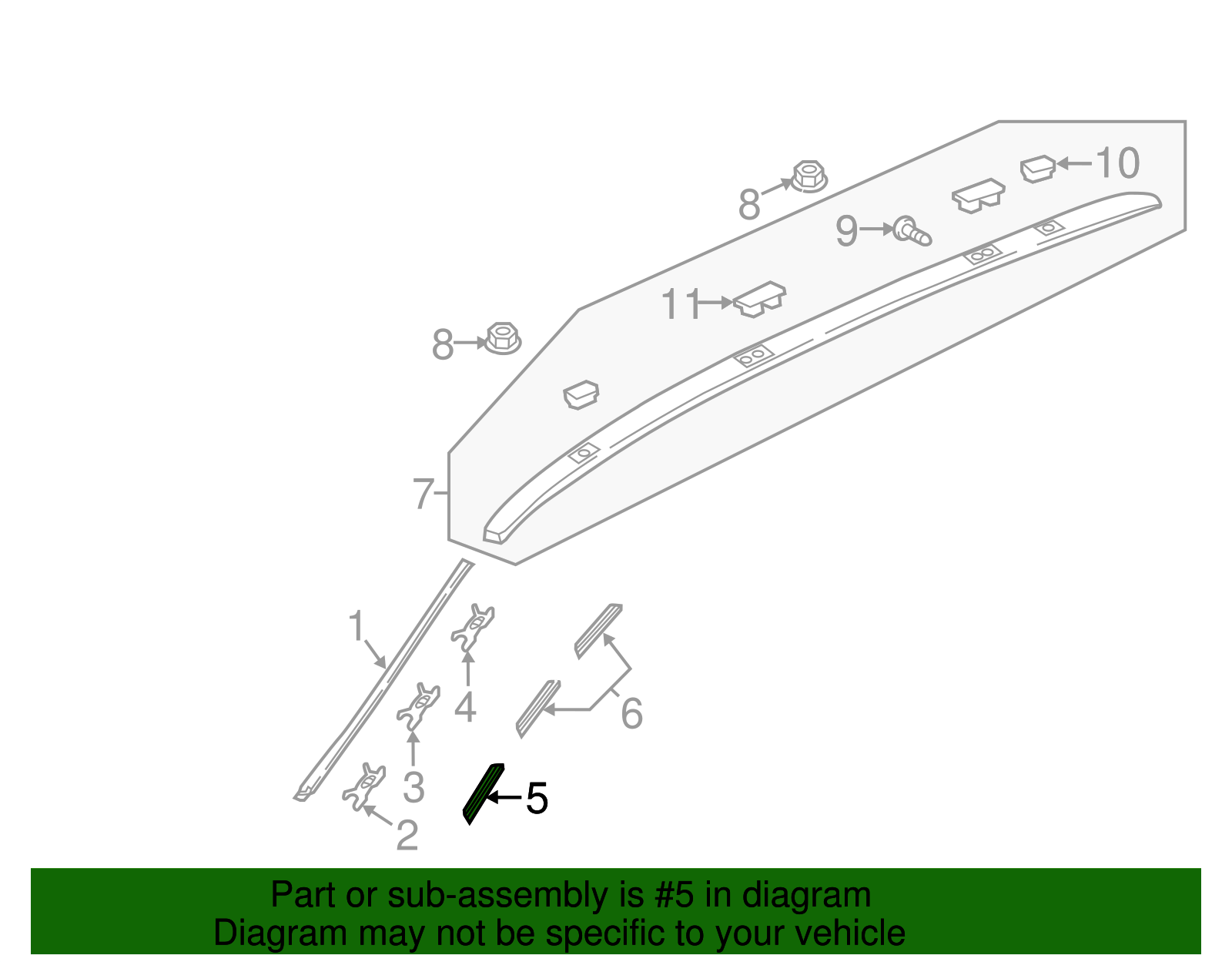 10
8
9
11
8
7
1
4
6
3
5
2

Part or sub-assembly is #5 in diagram
Diagram may not be specific to your vehicle