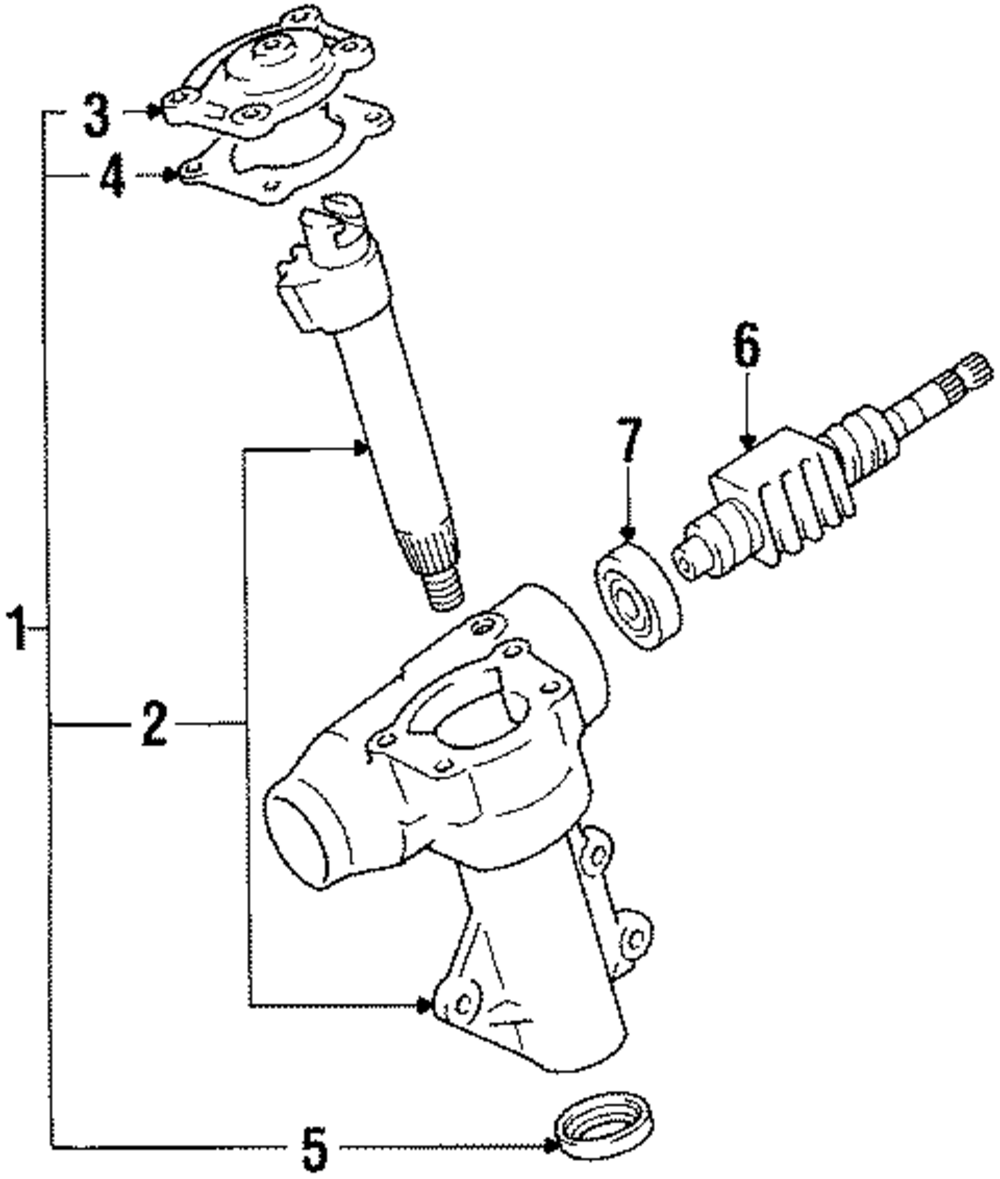 3
4
6
7
1
2
5