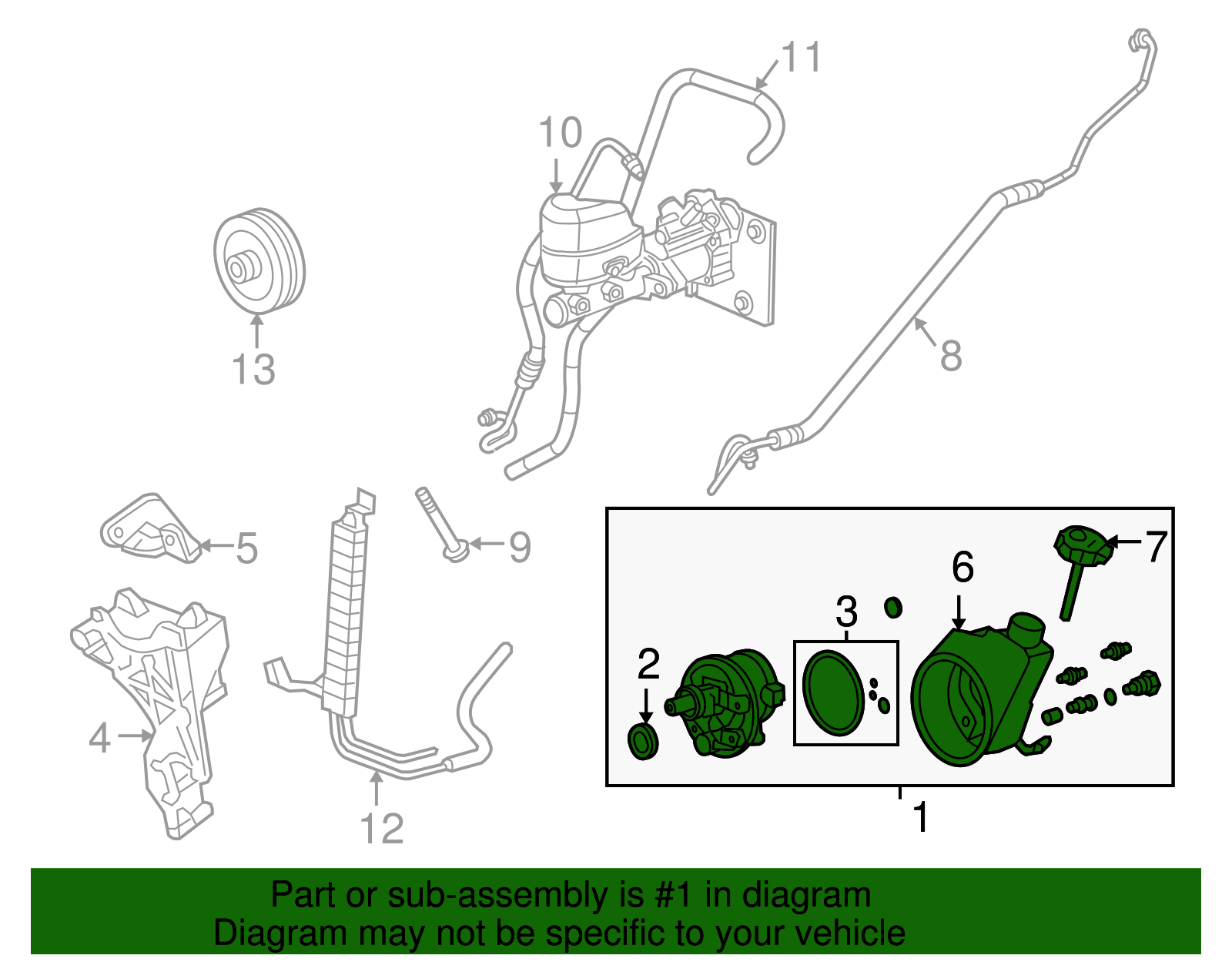 11
10
13
8
5
9
7
6
3
2
4
12
1

Part or sub-assembly is #1 in diagram
Diagram may not be specific to your vehicle