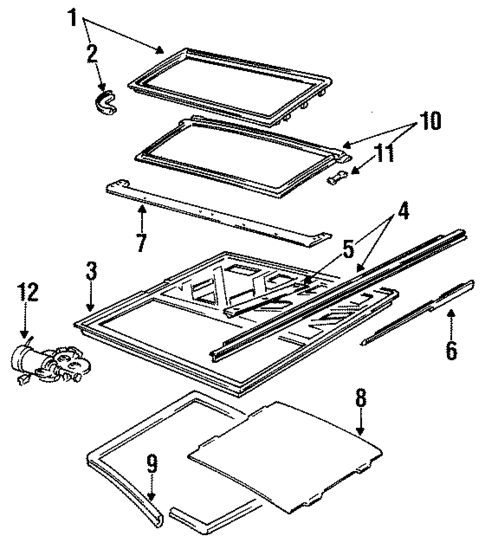 1
2
10
11
7
4
5
3
12
6
8
9