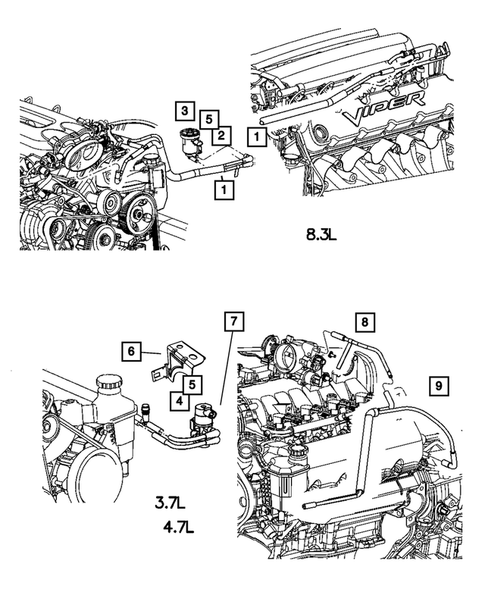 3
5
2
1
1
VIPER
8.3L

7
8
6
5
4
9
3.7L
4.7L