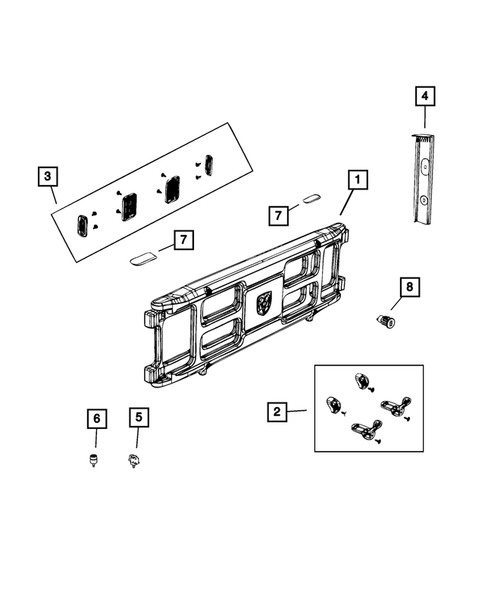 4
3
1
7
7
8
2
6
5