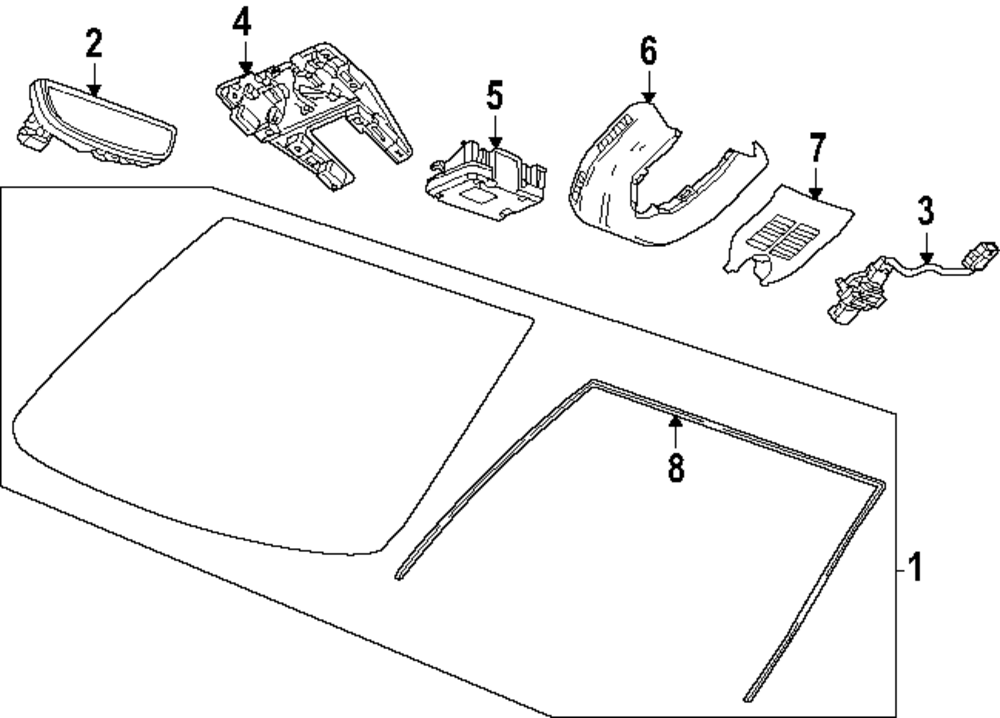 2
4
5
6
7
3
8
1