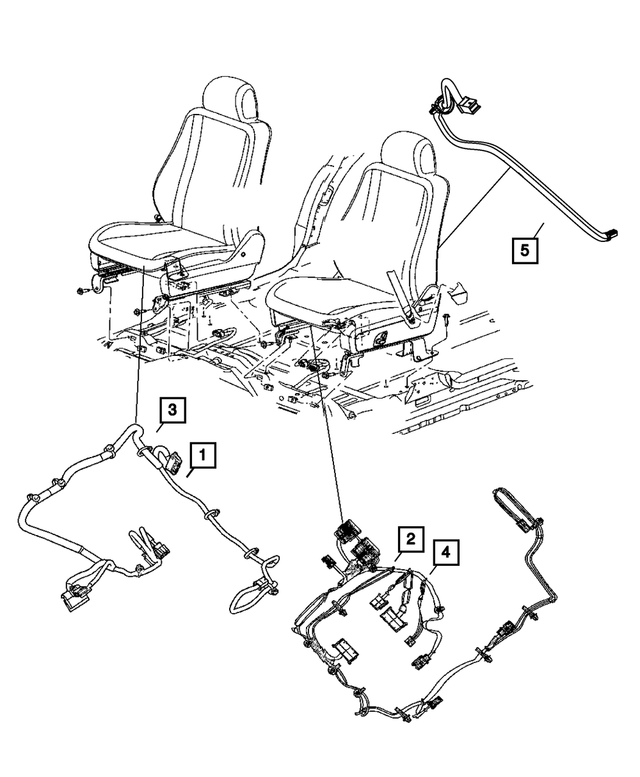 5
3
1
2
4