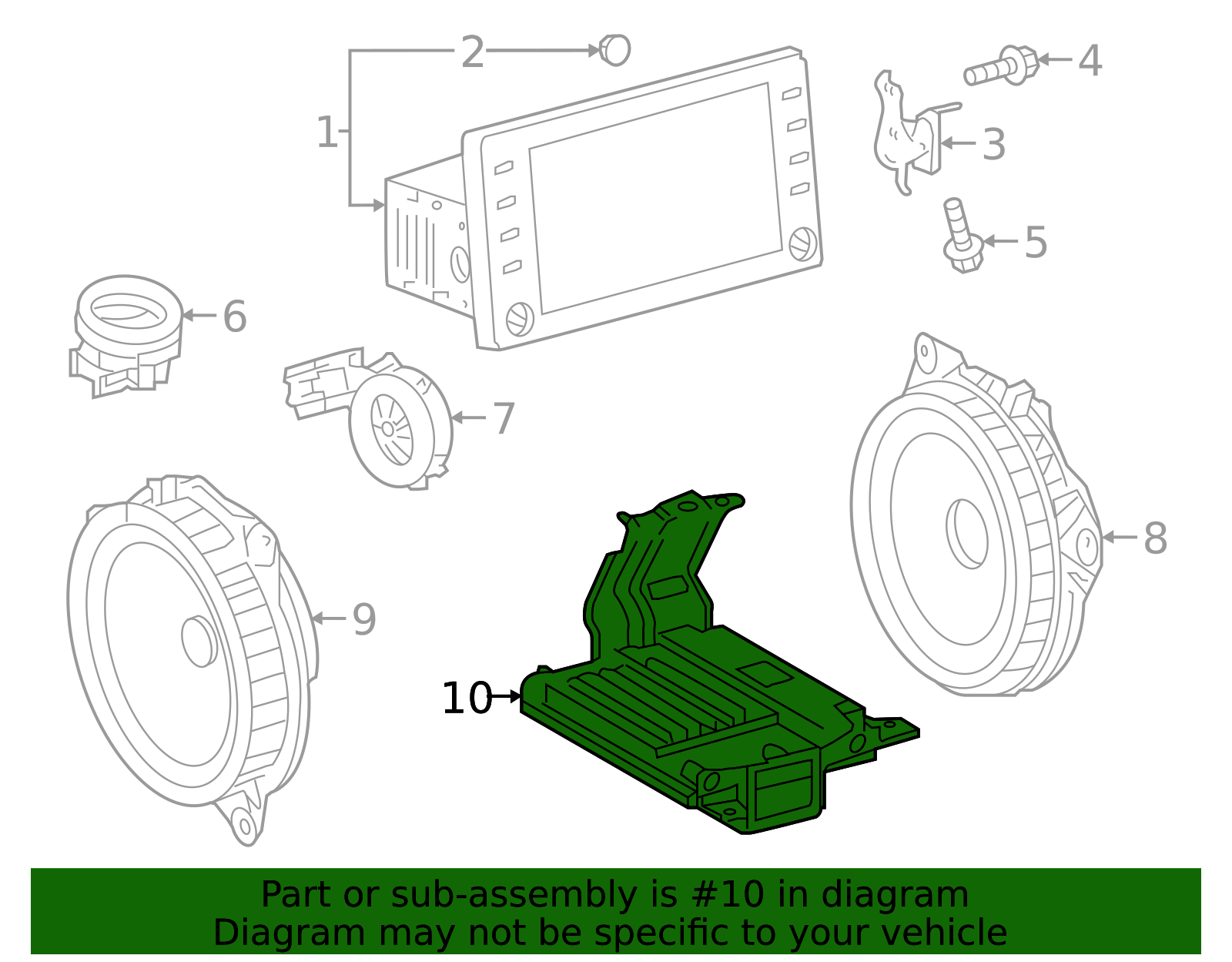 2
4
1
3
5
6
7
8
9
10

Part or sub-assembly is #10 in diagram
Diagram may not be specific to your vehicle