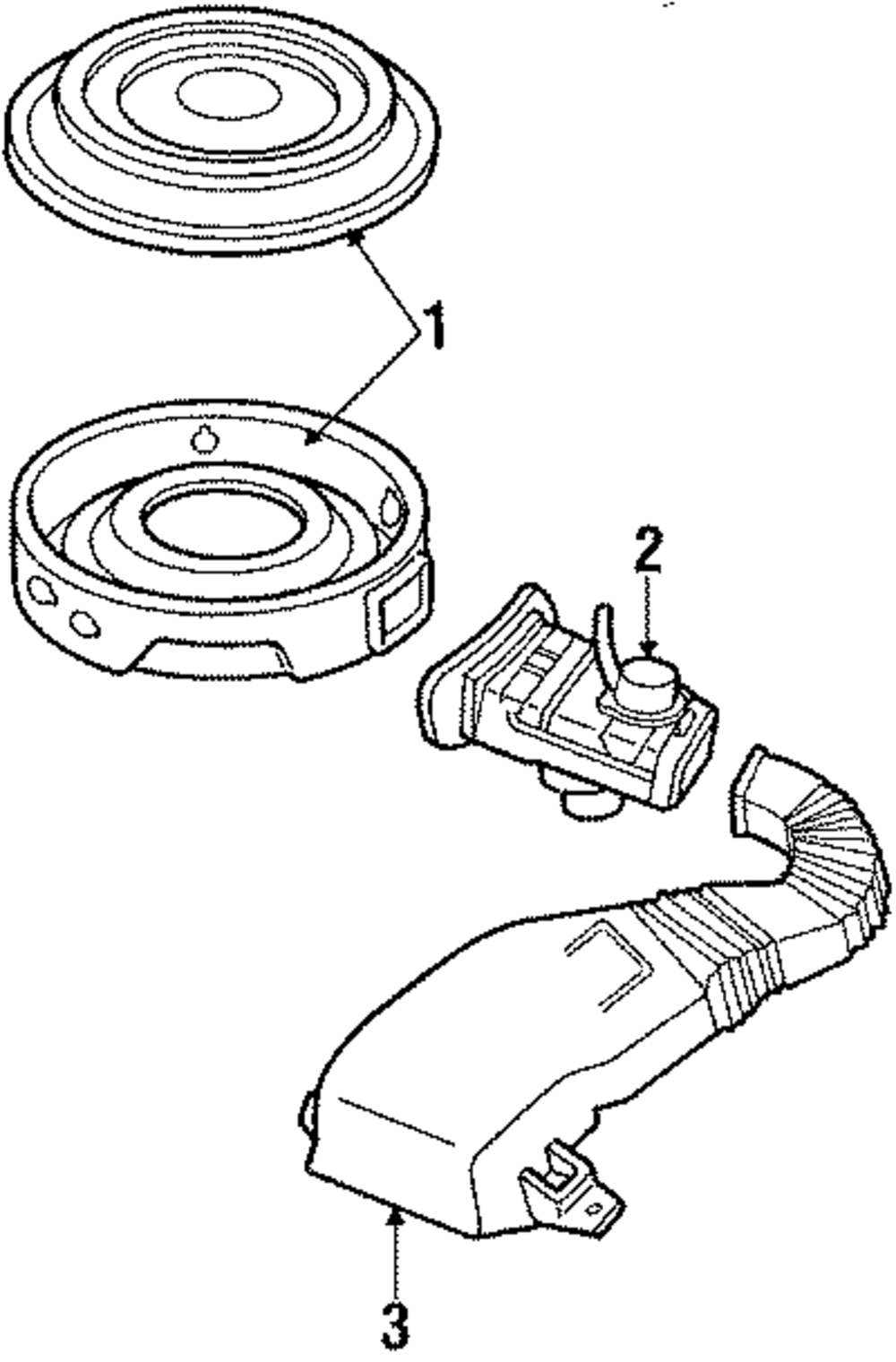 1

2

3