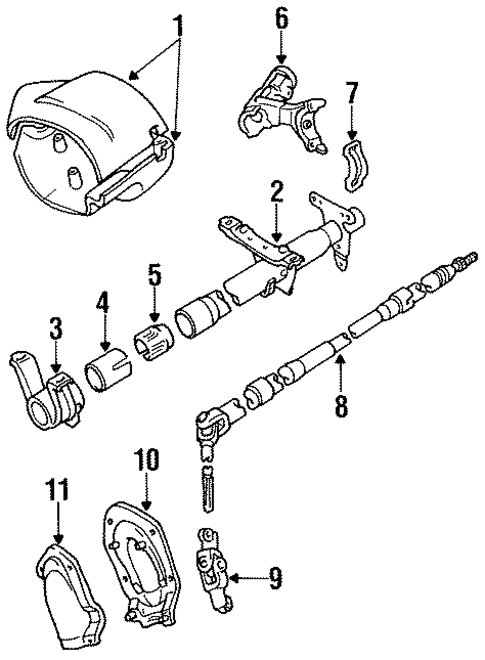 1
6
7
2
5
4
3
8
10
11
9