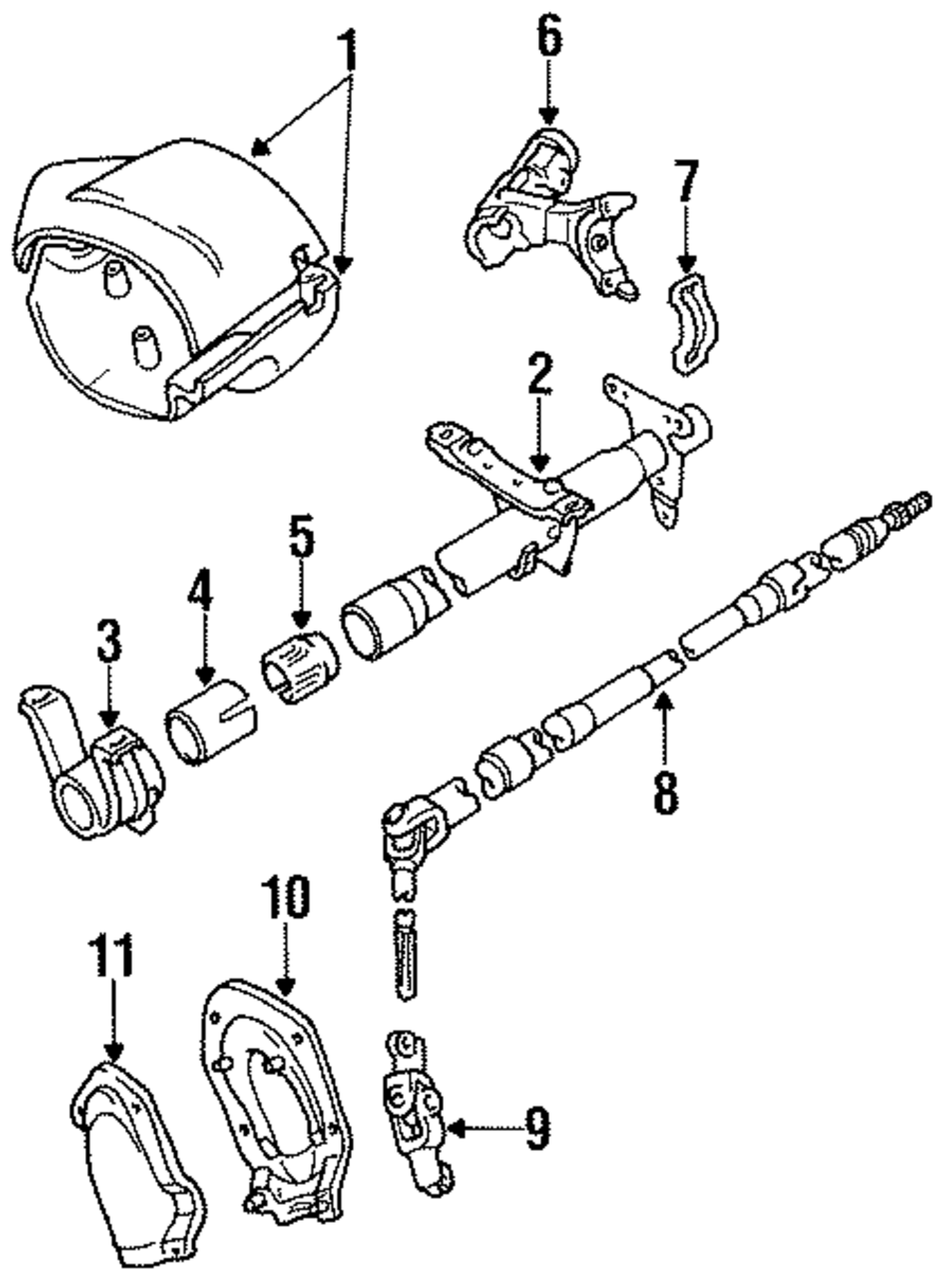 1
6
7
2
5
4
3
8
10
11
9