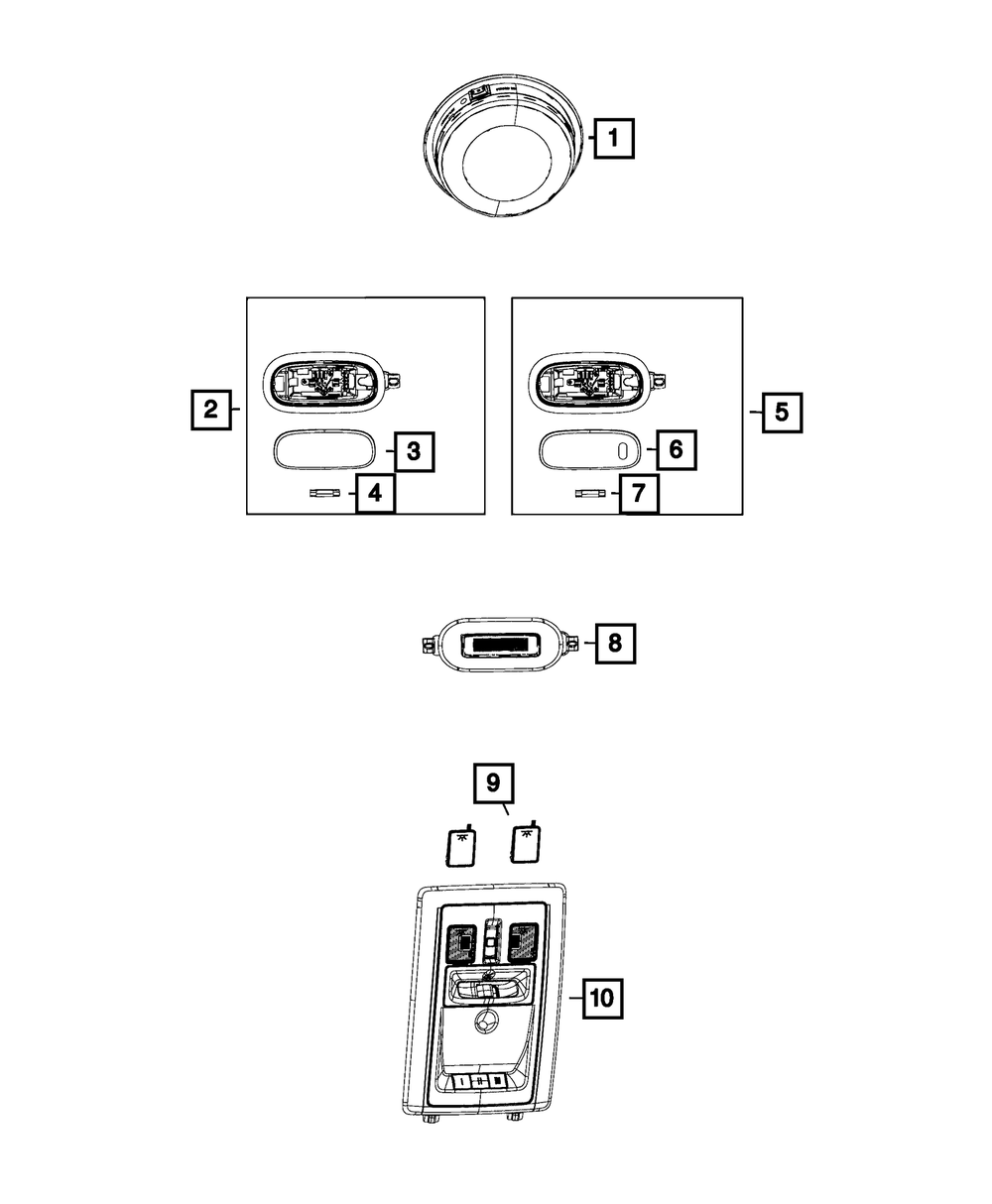 1

2

3

4

5

6

7

8

9

10