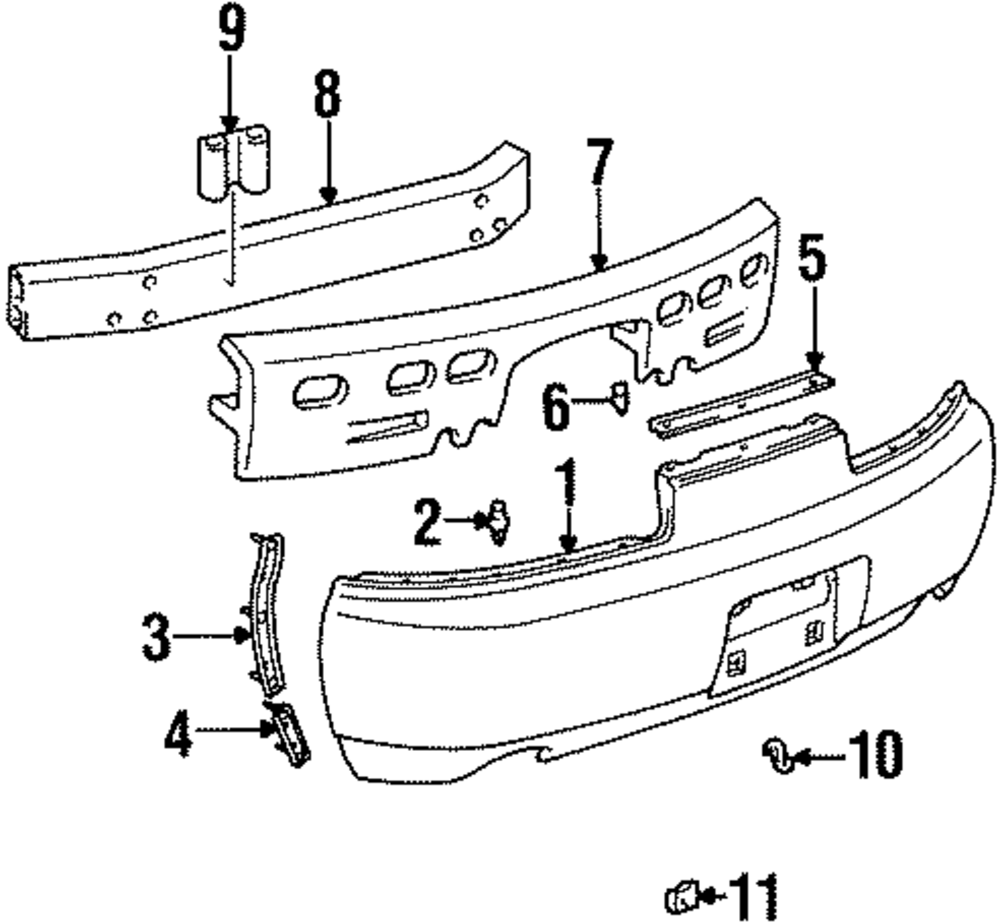 9
8
7
5
6
1
2
3
4
10
11