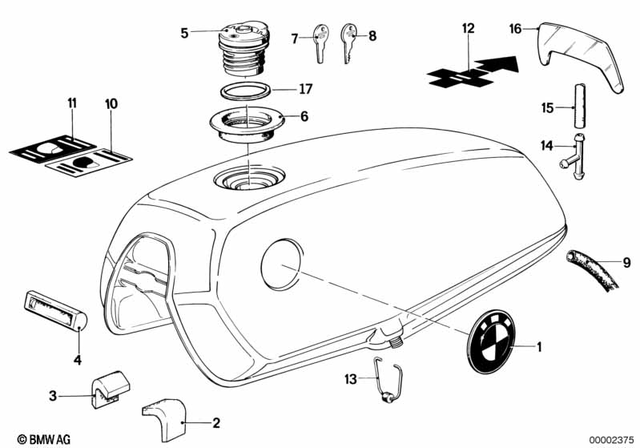 5
7
8
12
16
17
11
10
6
15
14
9
4
1
13
3
2
© BMW AG
00002375