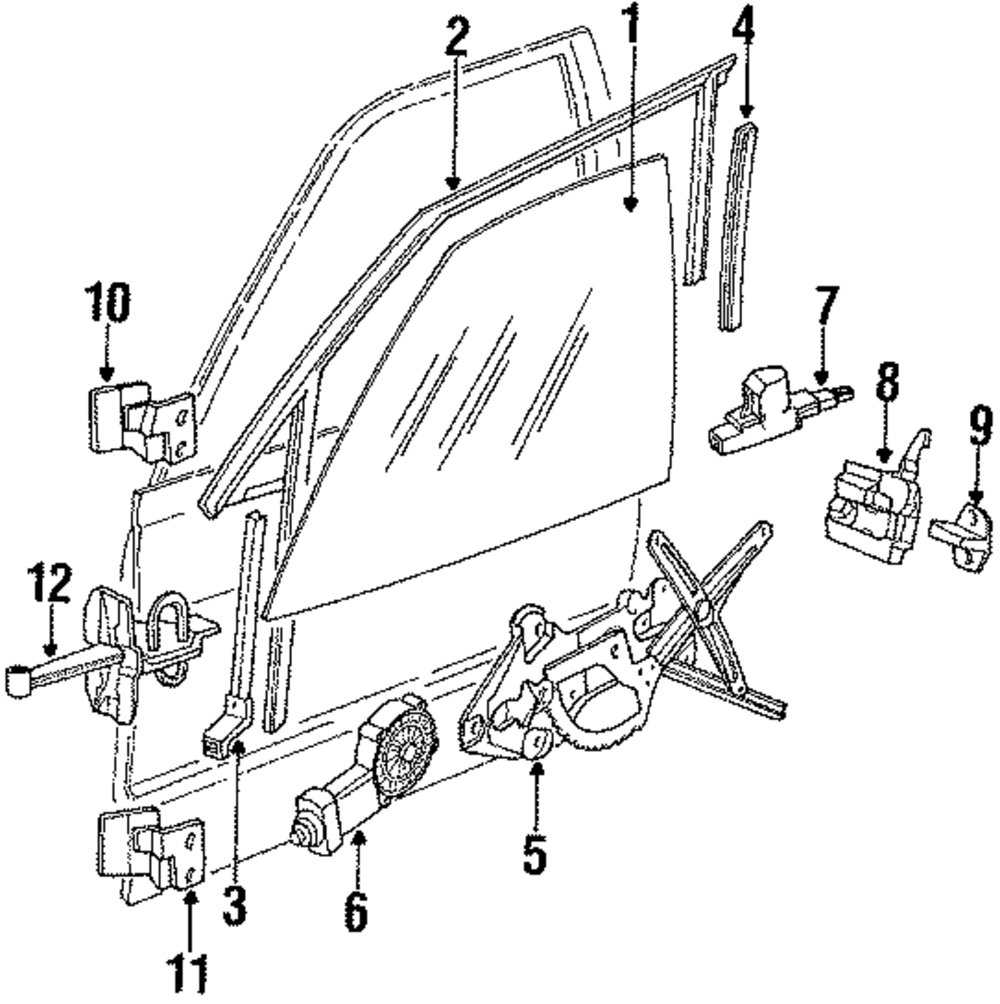 2
1
4
10
7
8
9
12
3
6
5
11