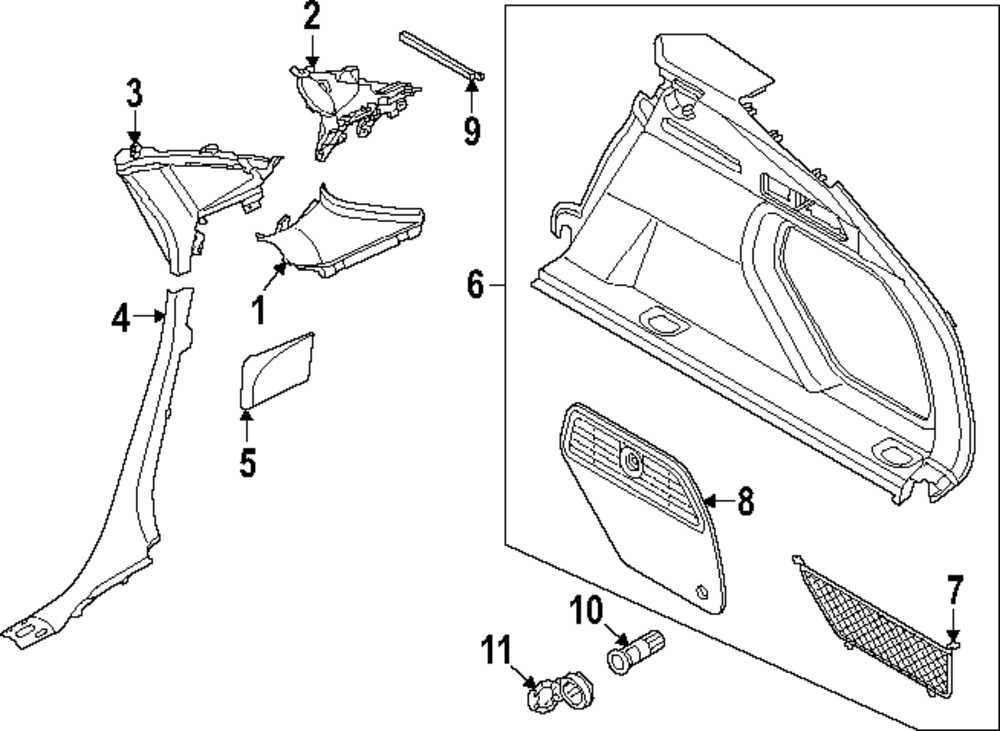 2
3
9
1
4
6
5
8
7
10
11